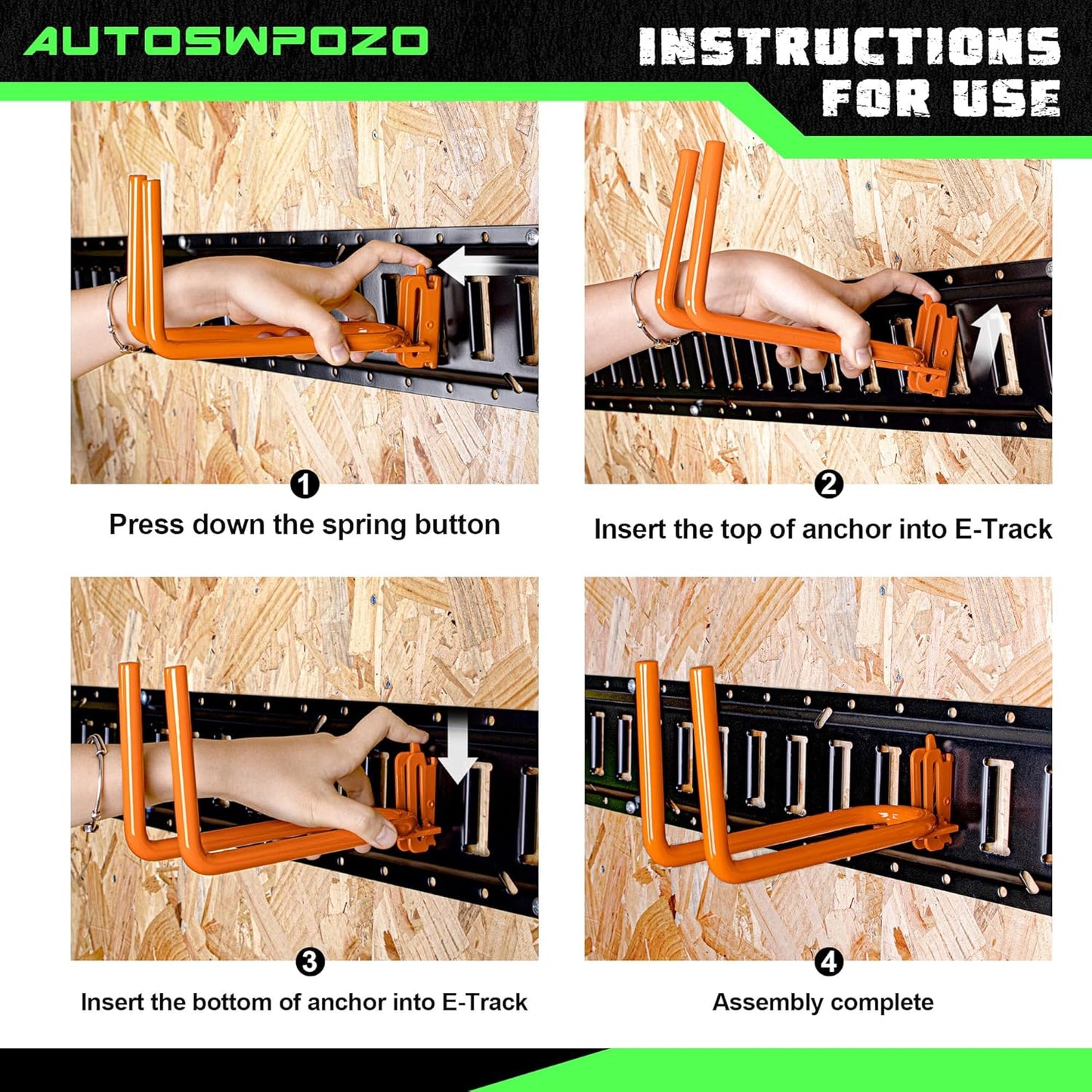 AUTOSWPOZO

INSTRUCTIONS FOR USE

1
Press down the spring button

2
Insert the top of anchor into E-Track

3
Insert the bottom of anchor into E-Track

4
Assembly complete