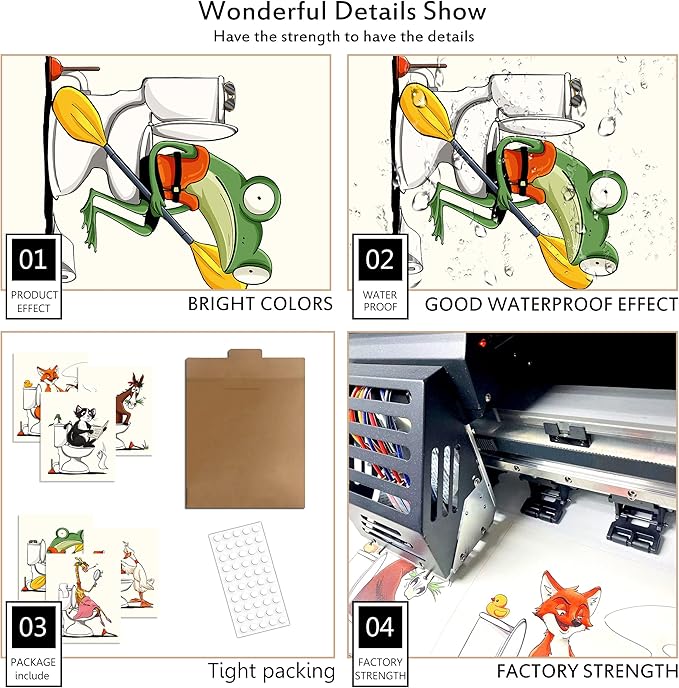 Wonderful Details Show

Have the strength to have the details

01
PRODUCT EFFECT

BRIGHT COLORS

02
WATER PROOF

GOOD WATERPROOF EFFECT

03
PACKAGE include

Tight packing

04
FACTORY STRENGTH

FACTORY STRENGTH