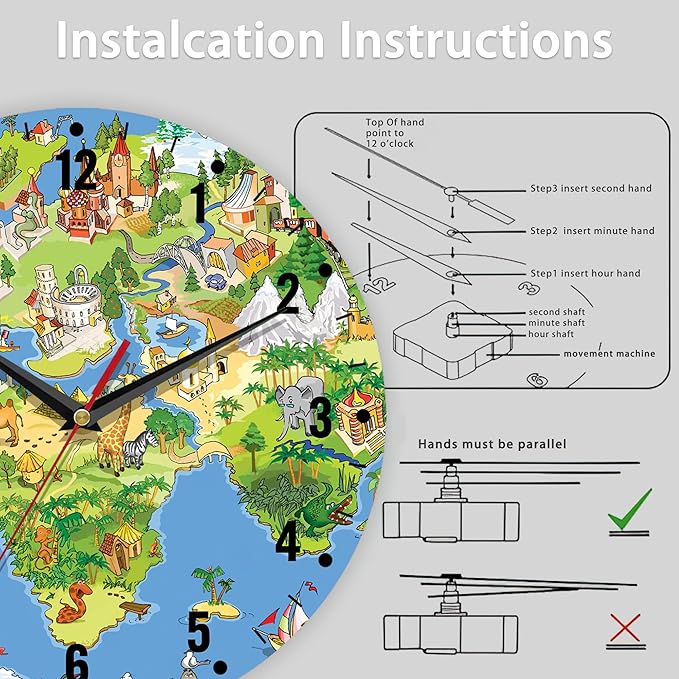 Instalcation Instructions

12
1
2
3
4
5
6

Top Of hand point to 12 o'clock

Step3 insert second hand
Step2 insert minute hand
Step1 insert hour hand

12
3
6

second shaft
minute shaft
hour shaft
movement machine

Hands must be parallel