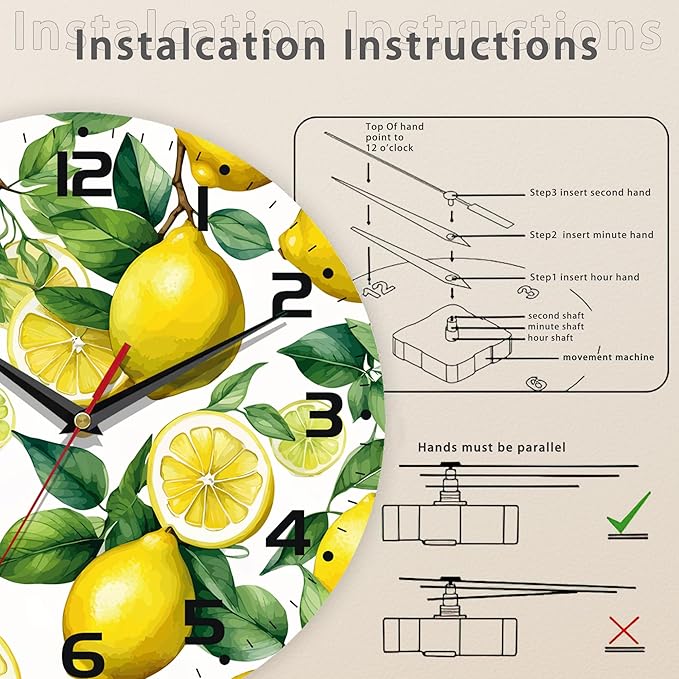 Instalcation Instructions

Instalcation Instructions

12
1
2
3
4
5
6

Top Of hand point to 12 o'clock

Step3 insert second hand

Step2 insert minute hand

Step1 insert hour hand

12
3
6

second shaft
minute shaft
hour shaft

movement machine

Hands must be parallel