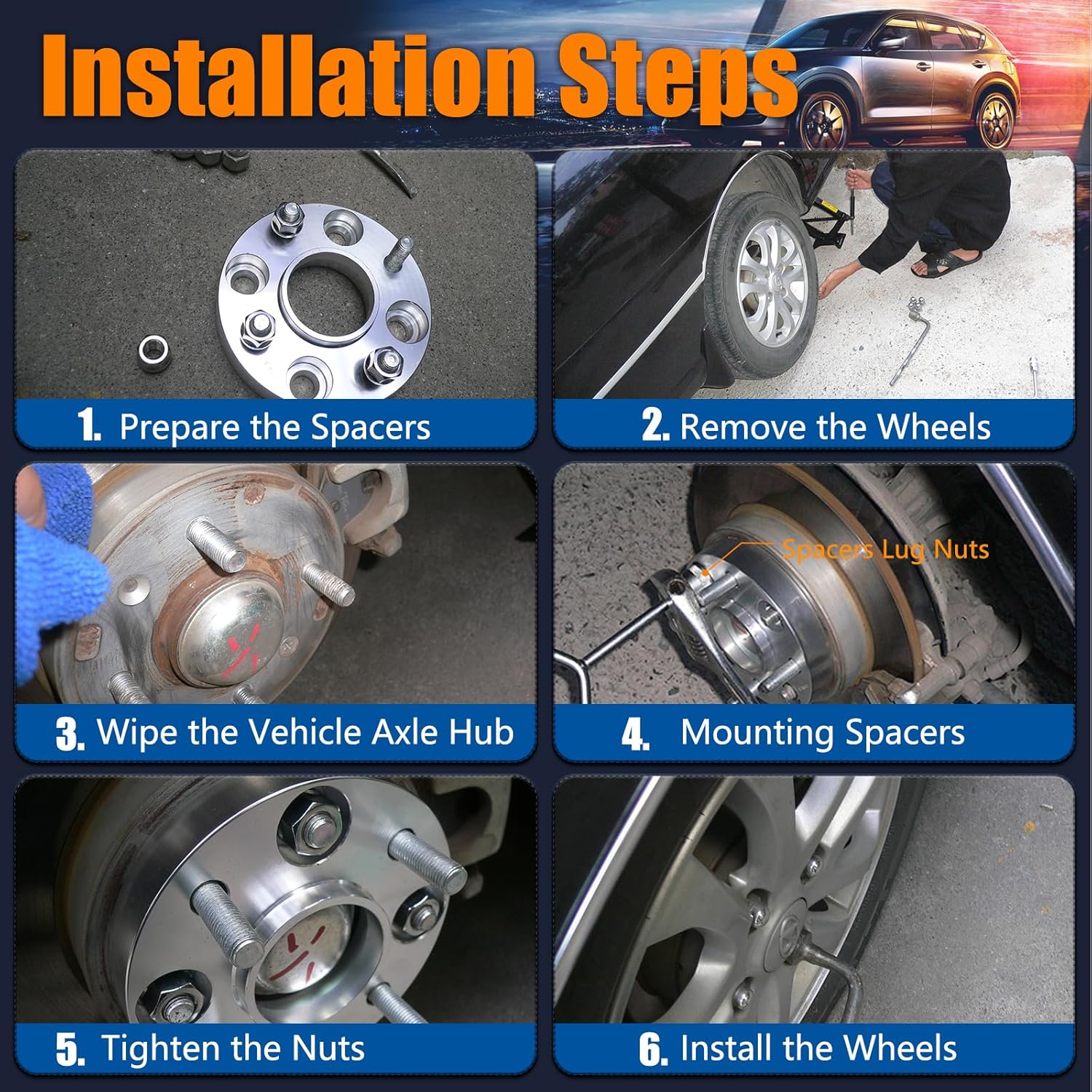 Installation Steps

1. Prepare the Spacers

2. Remove the Wheels

3. Wipe the Vehicle Axle Hub

Spacers Lug Nuts

4. Mounting Spacers

5. Tighten the Nuts

6. Install the Wheels