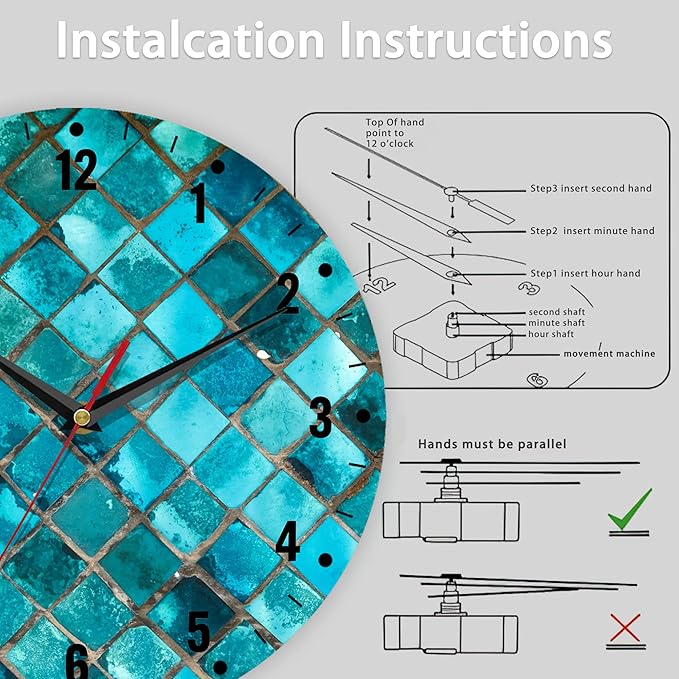 Instalcation Instructions

12
1
2
3
4
5
6

Top Of hand point to 12 o'clock

Step3 insert second hand

Step2 insert minute hand

Step1 insert hour hand

12

3

6

second shaft
minute shaft
hour shaft

movement machine

Hands must be parallel