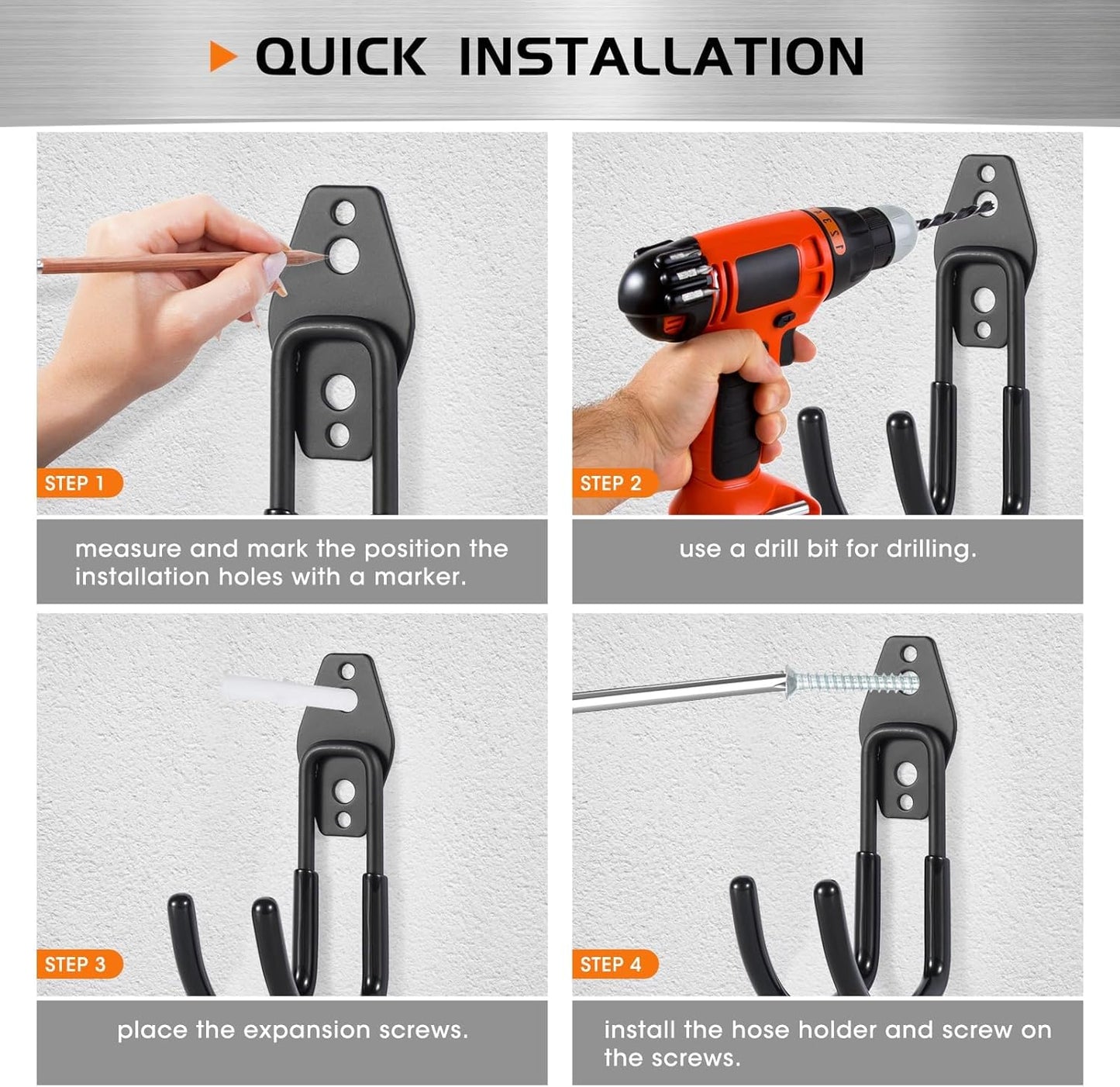 QUICK INSTALLATION

STEP 1

measure and mark the position the installation holes with a marker.

STEP 2

use a drill bit for drilling.

STEP 3

place the expansion screws.

STEP 4

install the hose holder and screw on the screws.