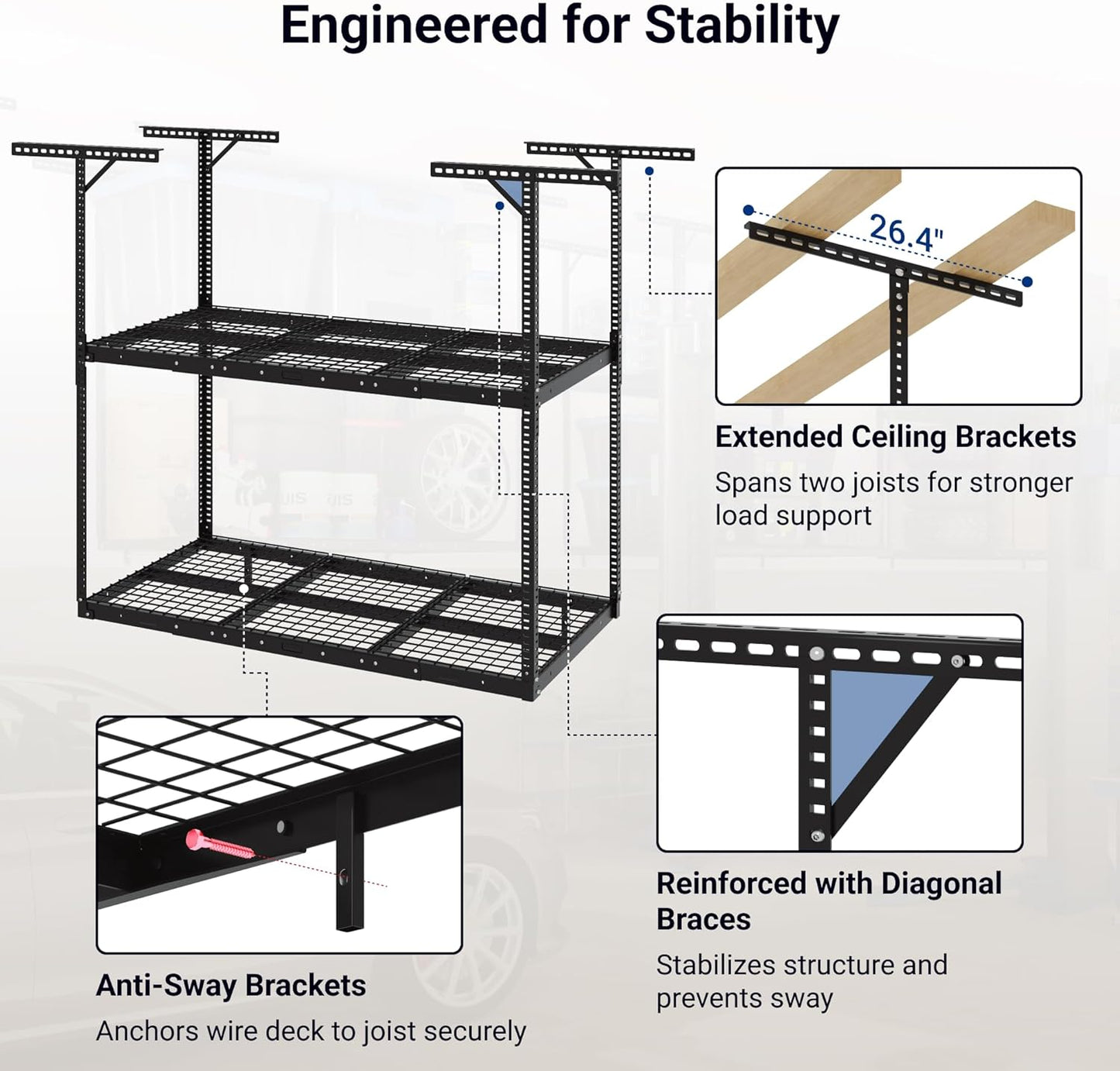 Engineered for Stability

26.4"

Extended Ceiling Brackets

Spans two joists for stronger load support

Reinforced with Diagonal Braces

Stabilizes structure and prevents sway

Anti-Sway Brackets

Anchors wire deck to joist securely