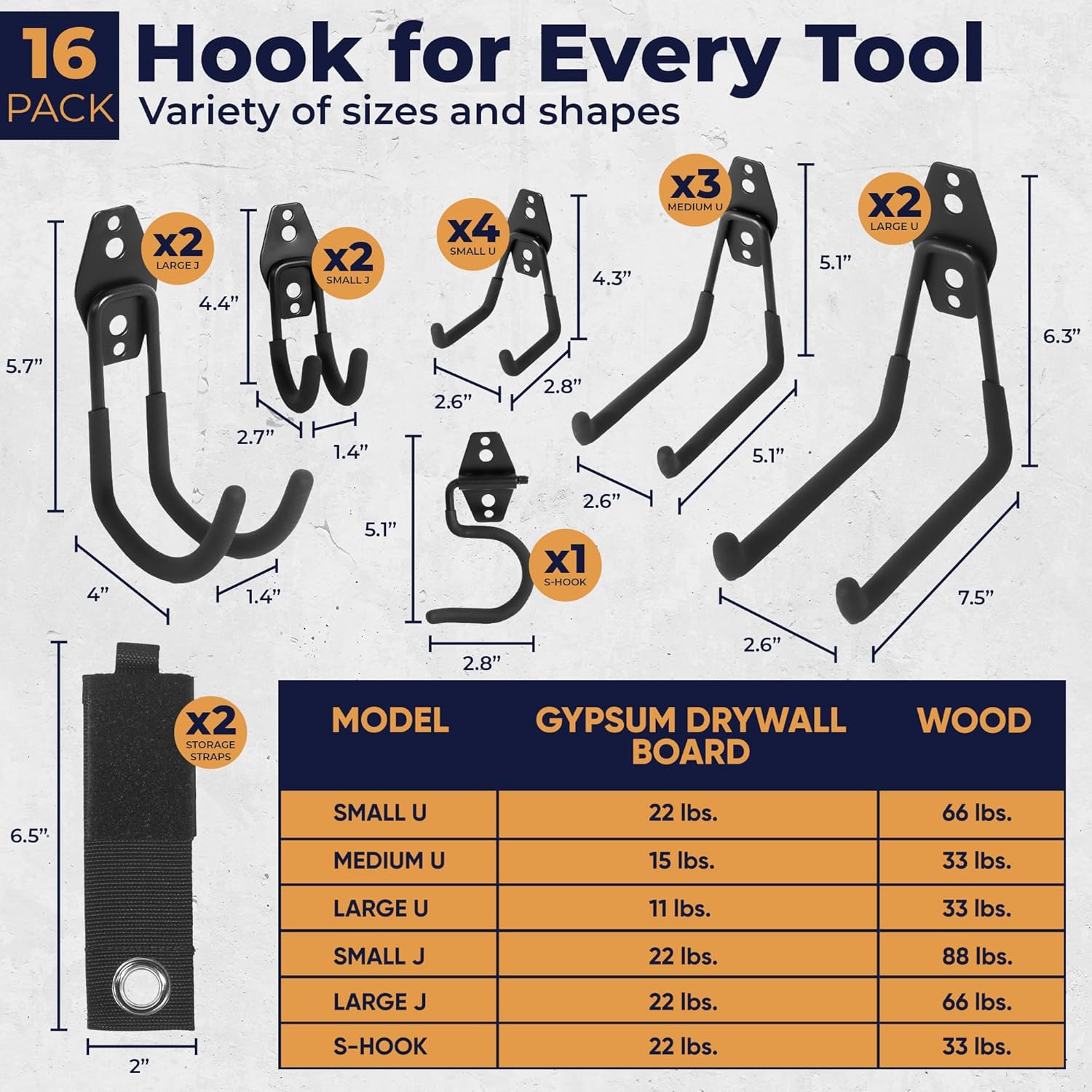 16 PACK

Hook for Every Tool
Variety of sizes and shapes

x2 LARGE J
5.7”
4”
1.4”

x2 SMALL J
4.4”
2.7”
1.4”

x4 SMALL U
4.3”
2.6”
2.8”

x3 MEDIUM U
5.1”
2.6”
5.1”

x2 LARGE U
6.3”
2.6”
7.5”

x1 S-HOOK
5.1”
2.8”

x2 STORAGE STRAPS
6.5”
2”

| MODEL | GYPSUM DRYWALL BOARD | WOOD |
|---|---|---|
| SMALL U | 22 lbs. | 66 lbs. |
| MEDIUM U | 15 lbs. | 33 lbs. |
| LARGE U | 11 lbs. | 33 lbs. |
| SMALL J | 22 lbs. | 88 lbs. |
| LARGE J | 22 lbs. | 66 lbs. |
| S-HOOK | 22 lbs. | 33 lbs. |