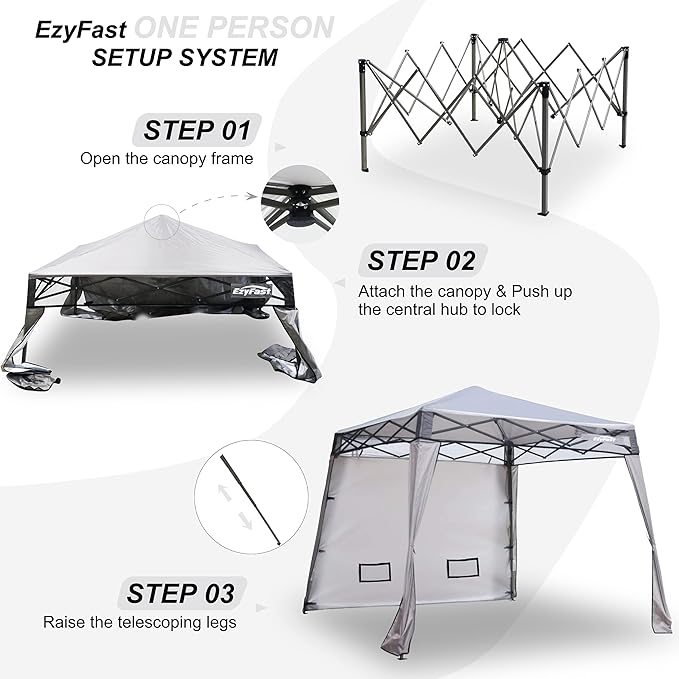 EzyFast ONE PERSON SETUP SYSTEM

STEP 01
Open the canopy frame

EzyFast

STEP 02
Attach the canopy & Push up the central hub to lock

EzyFast

STEP 03
Raise the telescoping legs