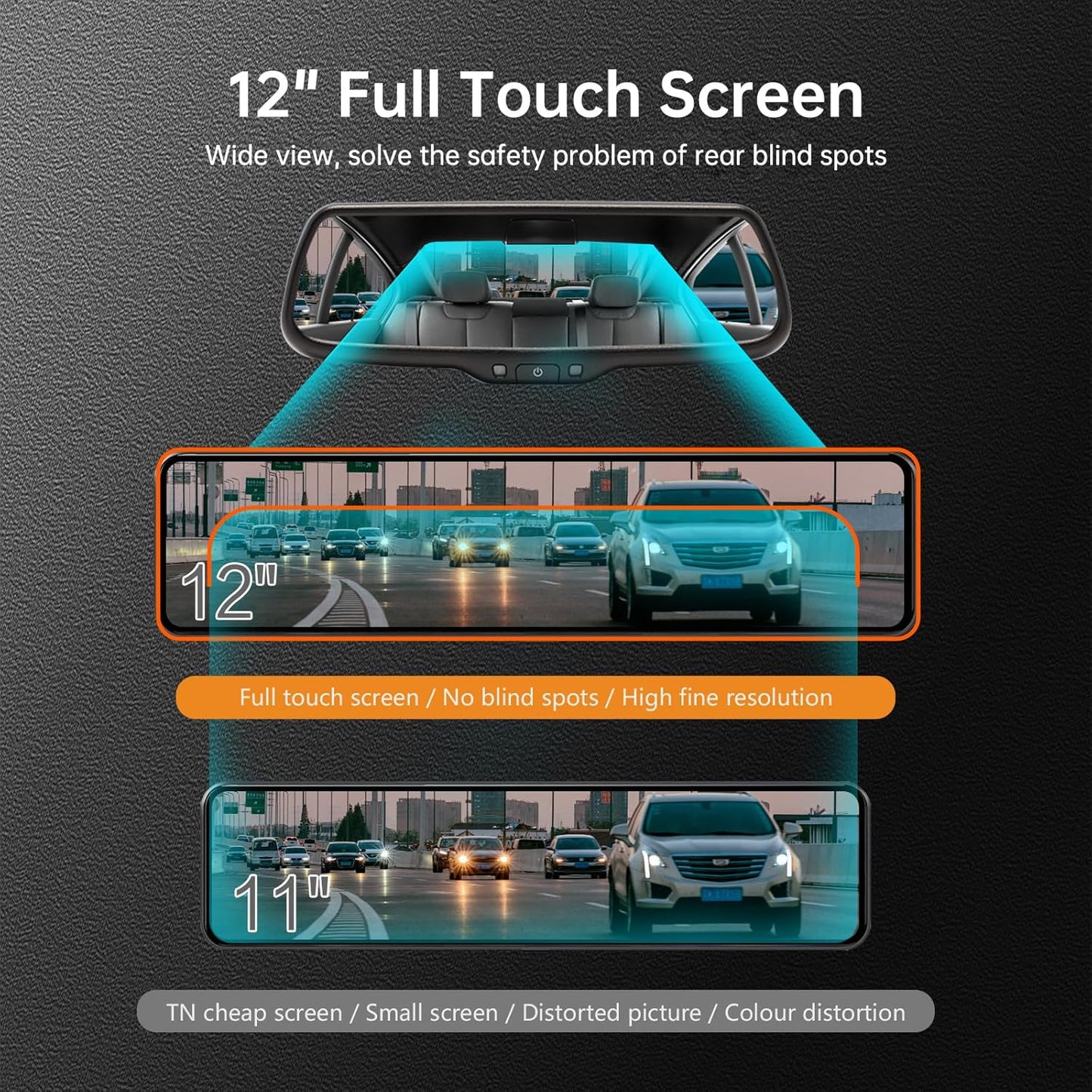 12" Full Touch Screen

Wide view, solve the safety problem of rear blind spots

12"

Full touch screen / No blind spots / High fine resolution

11"

TN cheap screen / Small screen / Distorted picture / Colour distortion