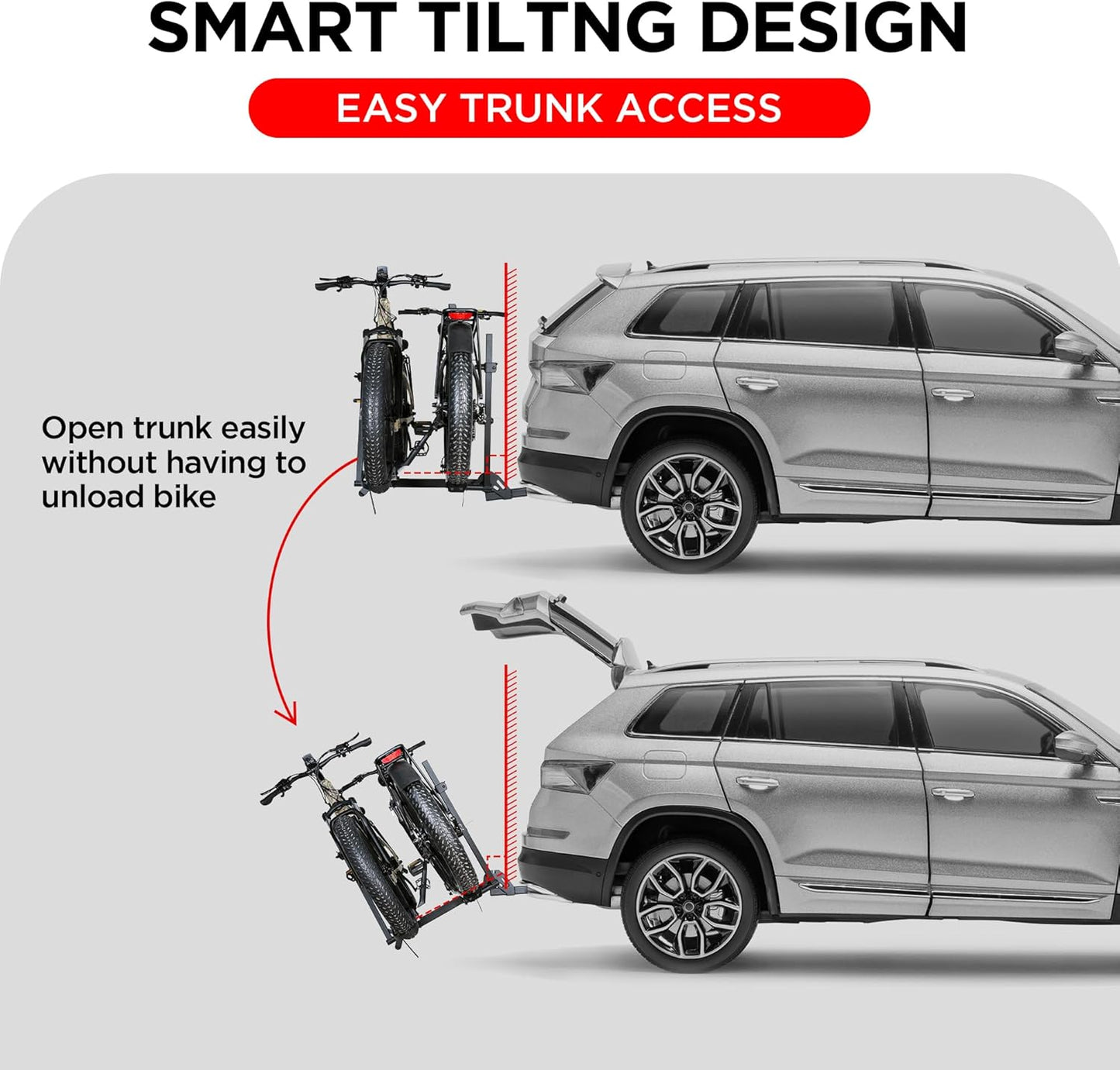 SMART TILTNG DESIGN

EASY TRUNK ACCESS

Open trunk easily without having to unload bike