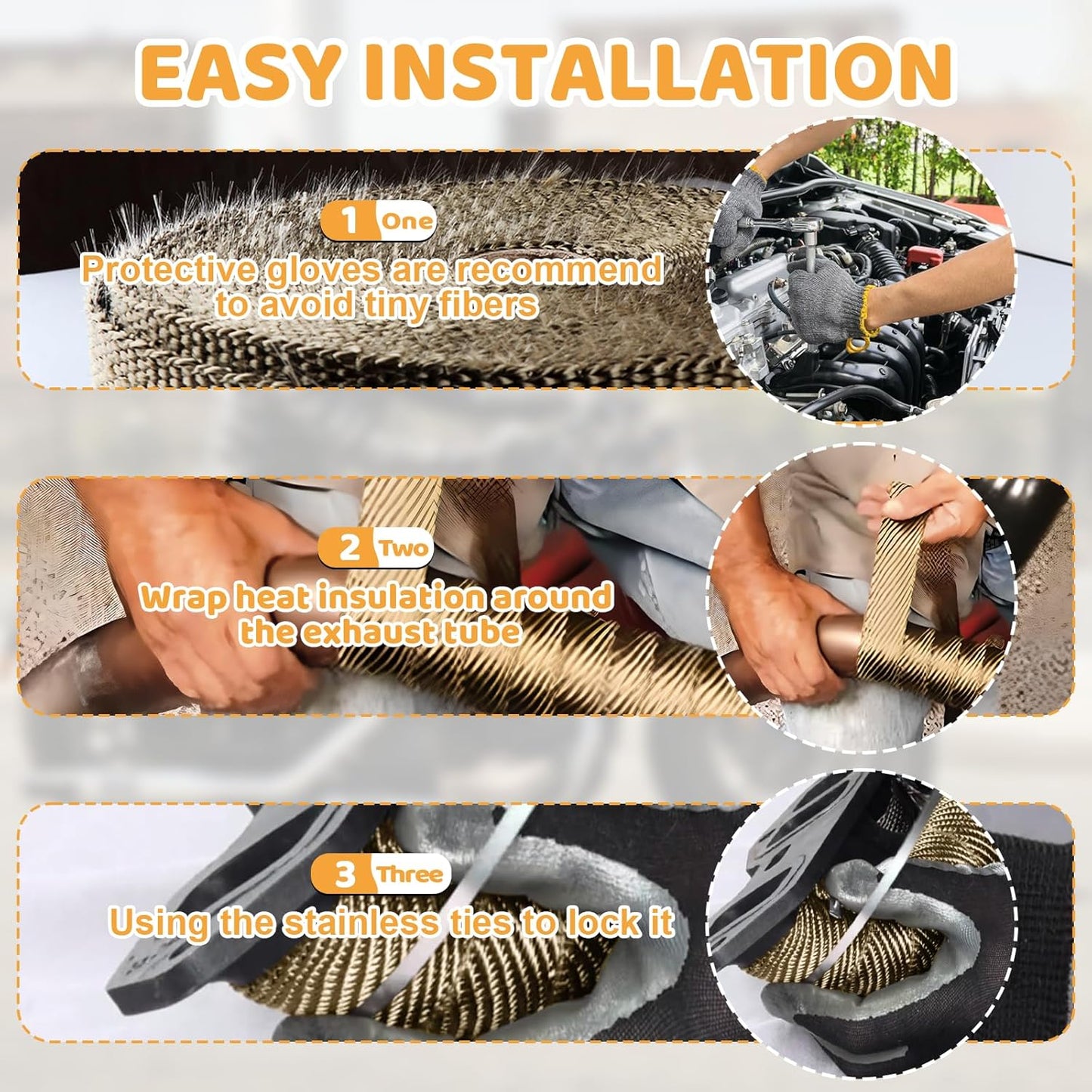 EASY INSTALLATION

1 One
Protective gloves are recommend to avoid tiny fibers

2 Two
Wrap heat insulation around the exhaust tube

3 Three
Using the stainless ties to lock it