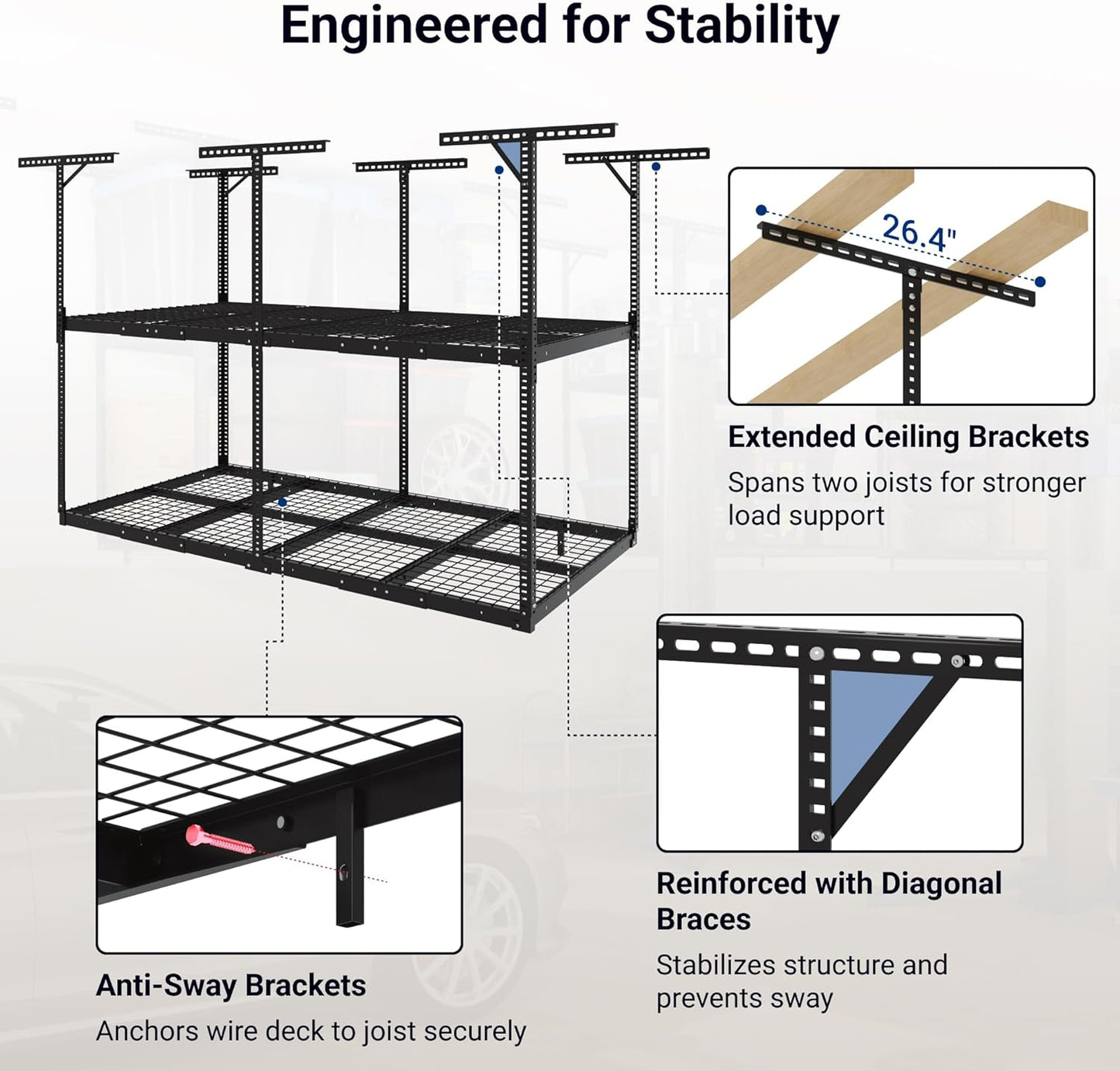 Engineered for Stability

26.4"

Extended Ceiling Brackets

Spans two joists for stronger load support

Reinforced with Diagonal Braces

Stabilizes structure and prevents sway

Anti-Sway Brackets

Anchors wire deck to joist securely