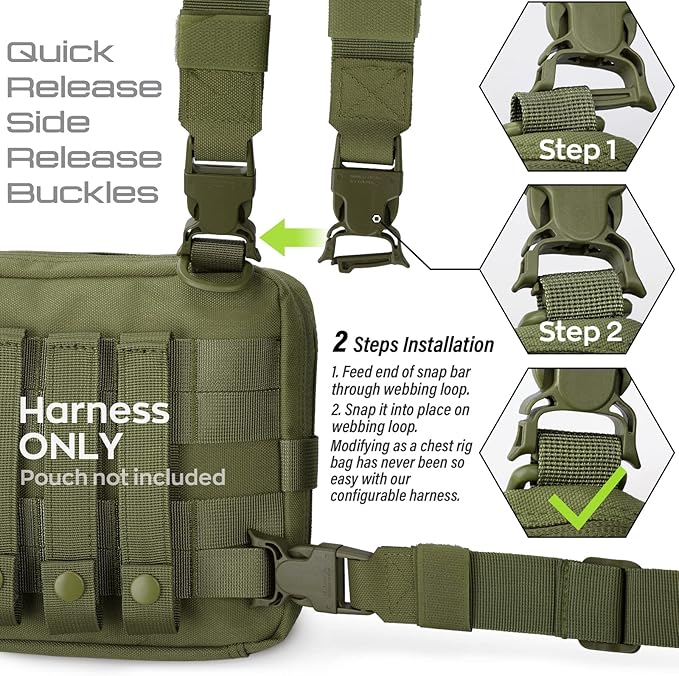 Quick Release Side Release Buckles

Step 1

Step 2

2 Steps Installation

1. Feed end of snap bar through webbing loop.

2. Snap it into place on webbing loop.

Modifying as a chest rig bag has never been so easy with our configurable harness.

Harness ONLY

Pouch not included