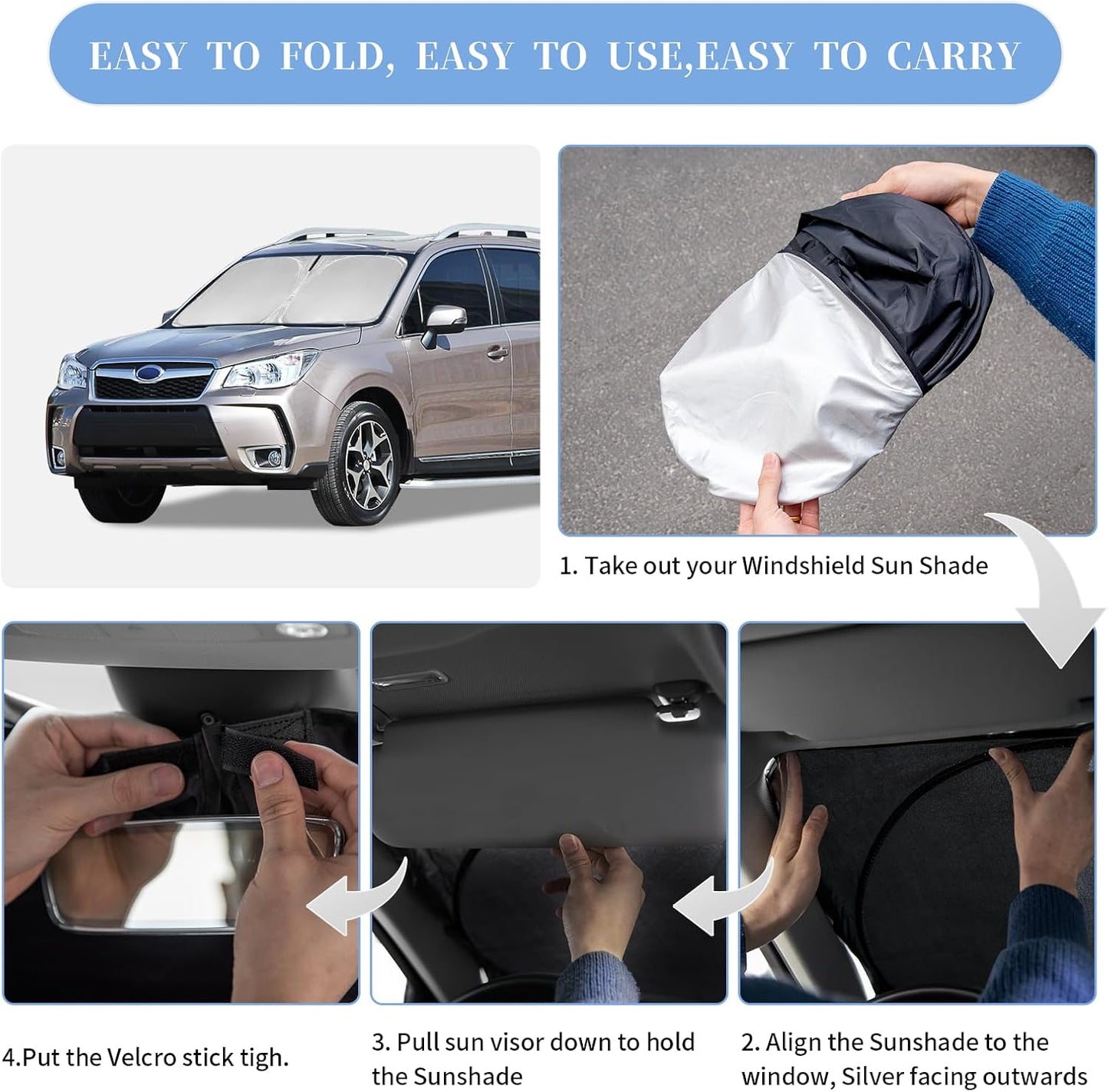 EASY TO FOLD, EASY TO USE,EASY TO CARRY

1. Take out your Windshield Sun Shade

4.Put the Velcro stick tigh.

3. Pull sun visor down to hold the Sunshade

2. Align the Sunshade to the window, Silver facing outwards