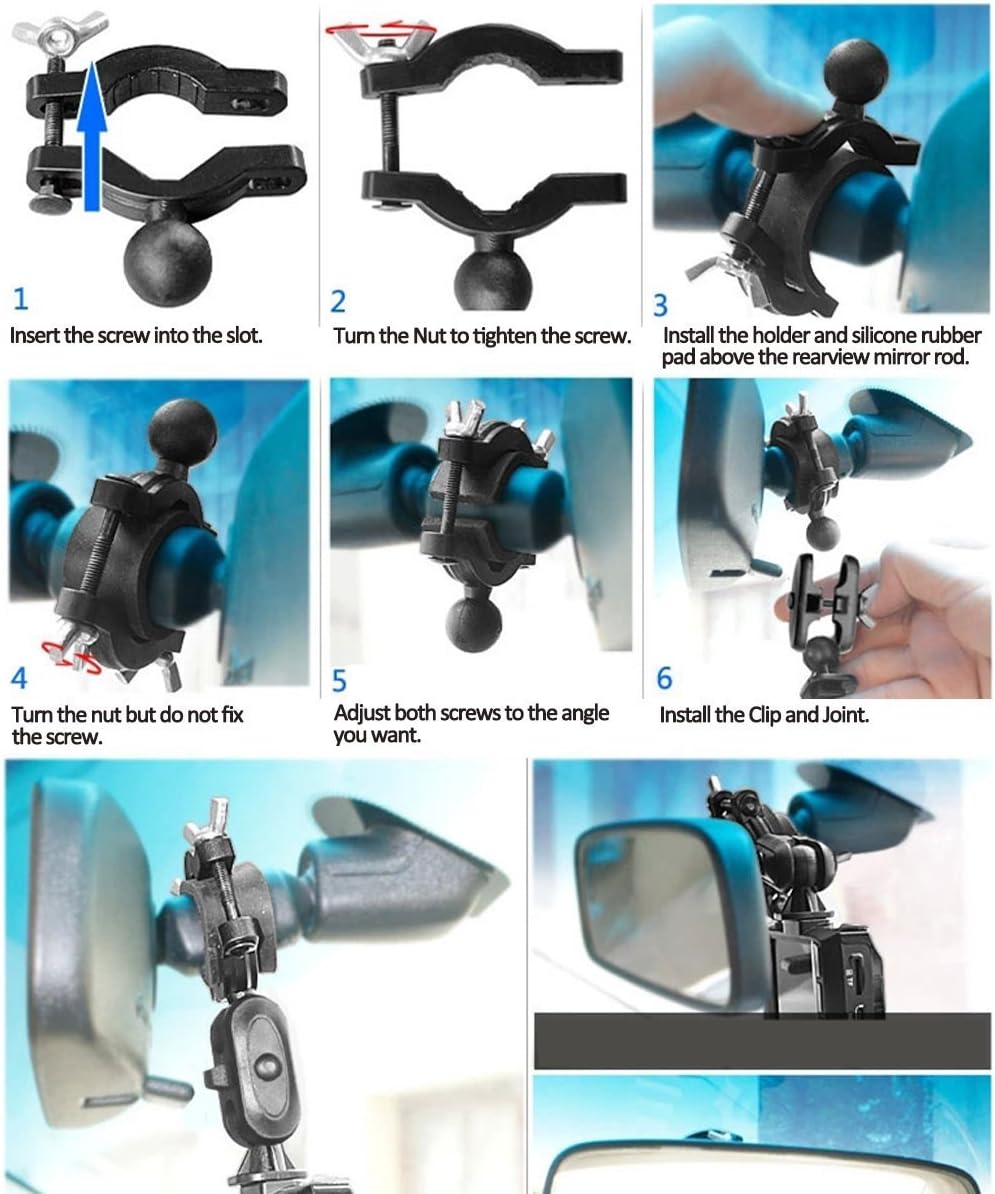 1
Insert the screw into the slot.

2
Turn the Nut to tighten the screw.

3
Install the holder and silicone rubber pad above the rearview mirror rod.

4
Turn the nut but do not fix the screw.

5
Adjust both screws to the angle you want.

6
Install the Clip and Joint.