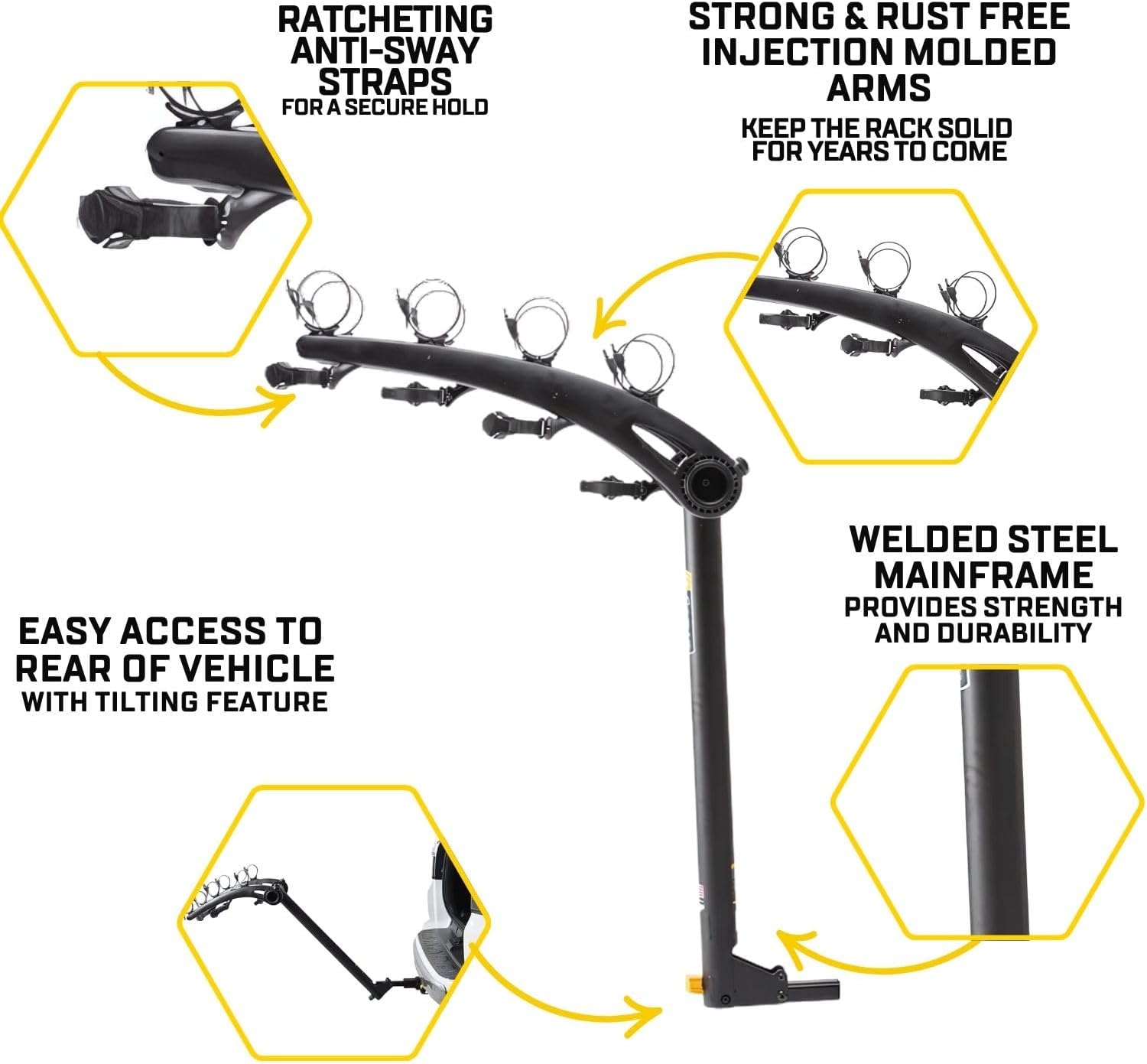 RATCHETING ANTI-SWAY STRAPS
FOR A SECURE HOLD

STRONG & RUST FREE INJECTION MOLDED ARMS
KEEP THE RACK SOLID FOR YEARS TO COME

WELDED STEEL MAINFRAME
PROVIDES STRENGTH AND DURABILITY

EASY ACCESS TO REAR OF VEHICLE
WITH TILTING FEATURE