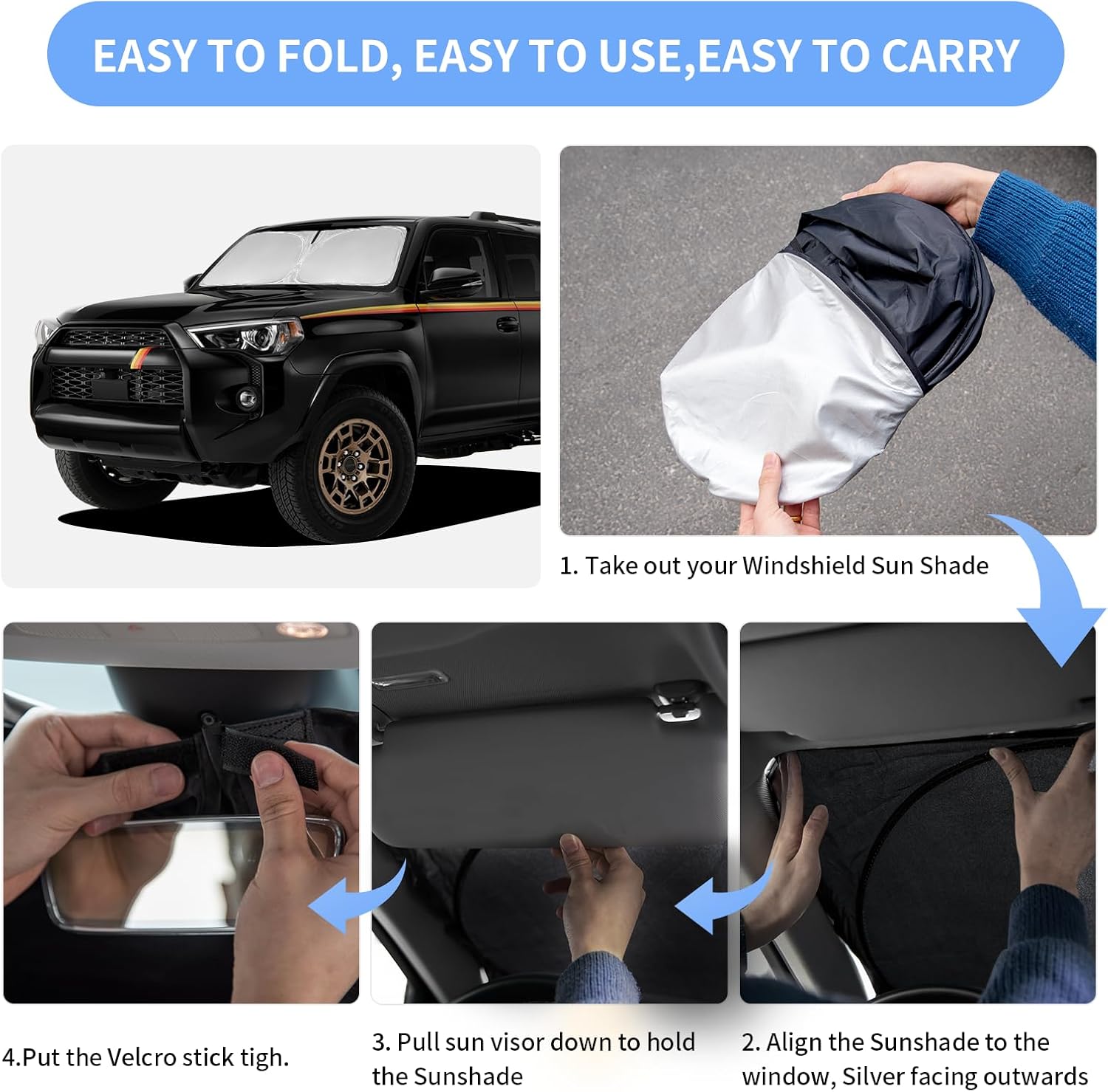 EASY TO FOLD, EASY TO USE,EASY TO CARRY

1. Take out your Windshield Sun Shade

4.Put the Velcro stick tigh.

3. Pull sun visor down to hold the Sunshade

2. Align the Sunshade to the window, Silver facing outwards