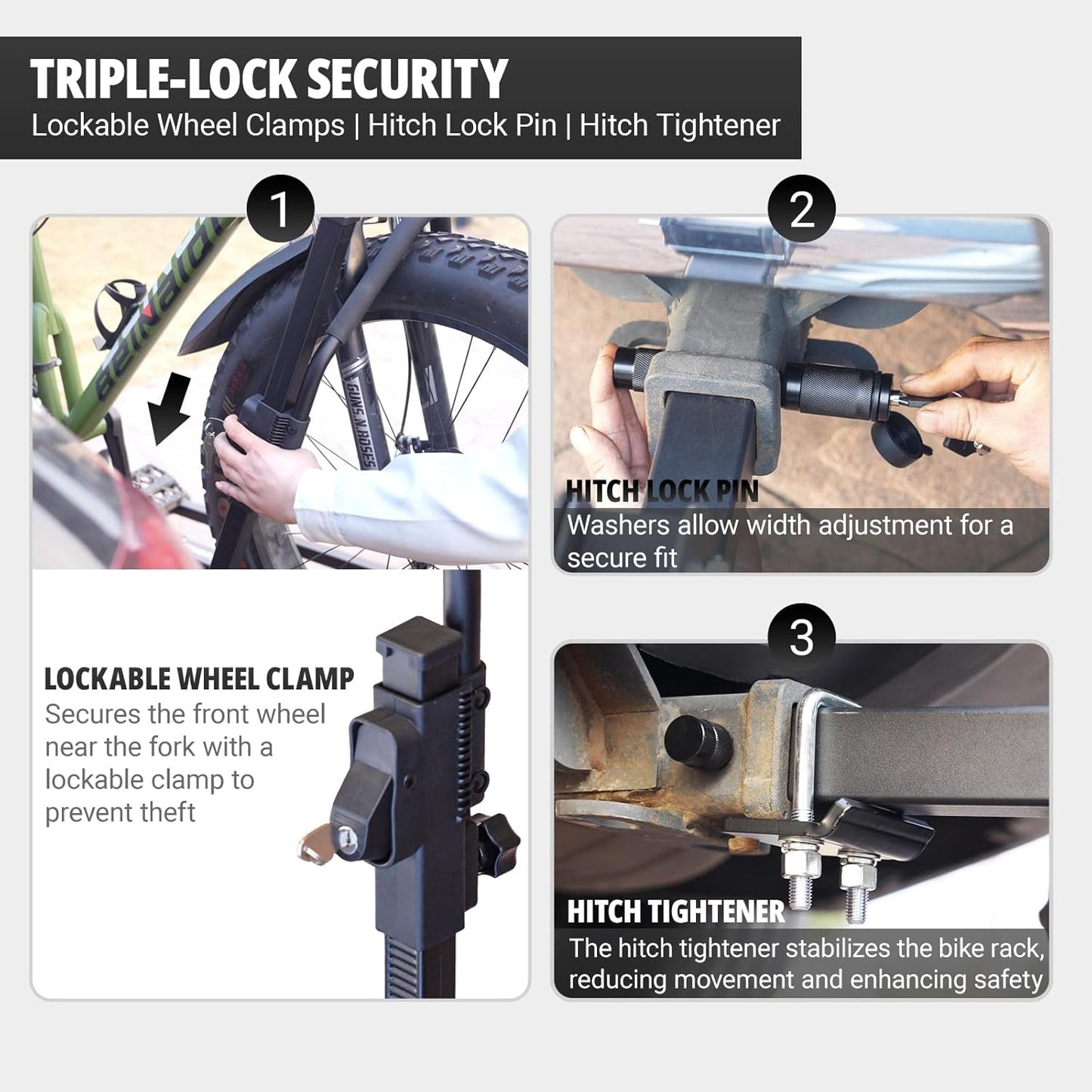 TRIPLE-LOCK SECURITY
Lockable Wheel Clamps | Hitch Lock Pin | Hitch Tightener

1

GUNS.N.ROSES

LOCKABLE WHEEL CLAMP
Secures the front wheel near the fork with a lockable clamp to prevent theft

2

HITCH LOCK PIN
Washers allow width adjustment for a secure fit

3

HITCH TIGHTENER
The hitch tightener stabilizes the bike rack, reducing movement and enhancing safety