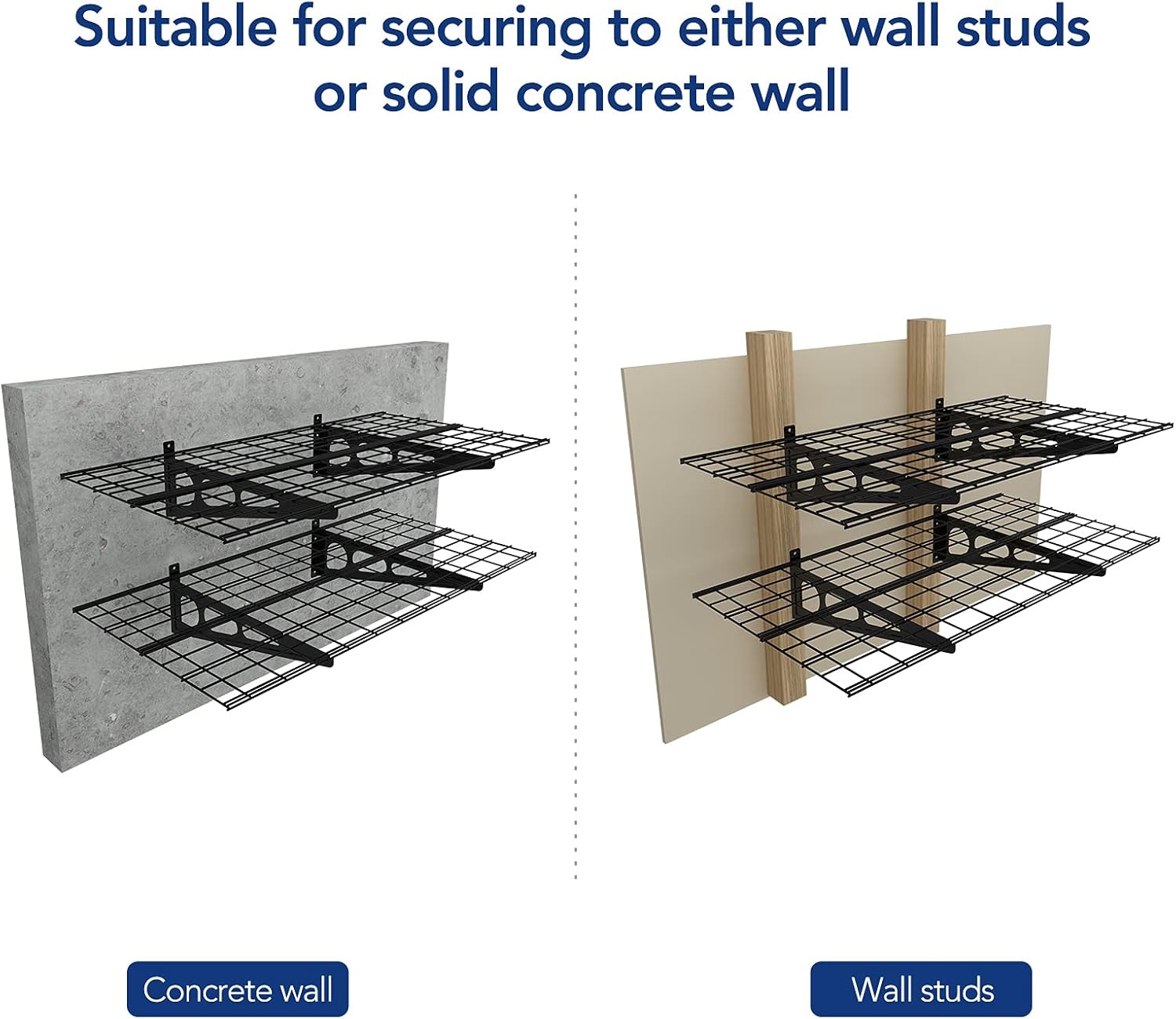 Suitable for securing to either wall studs or solid concrete wall

Concrete wall

Wall studs