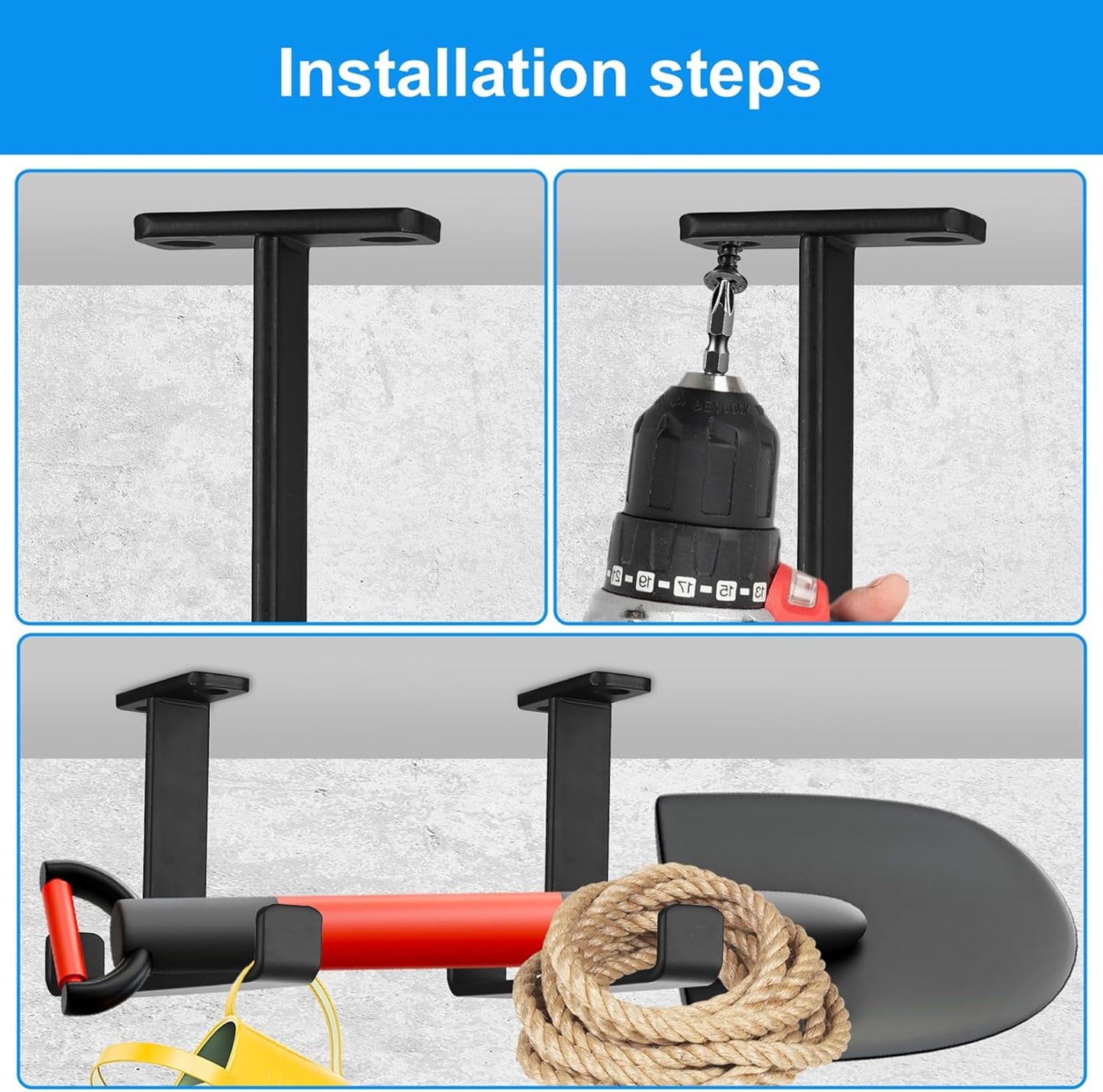 Installation steps

21 19 17 15 13