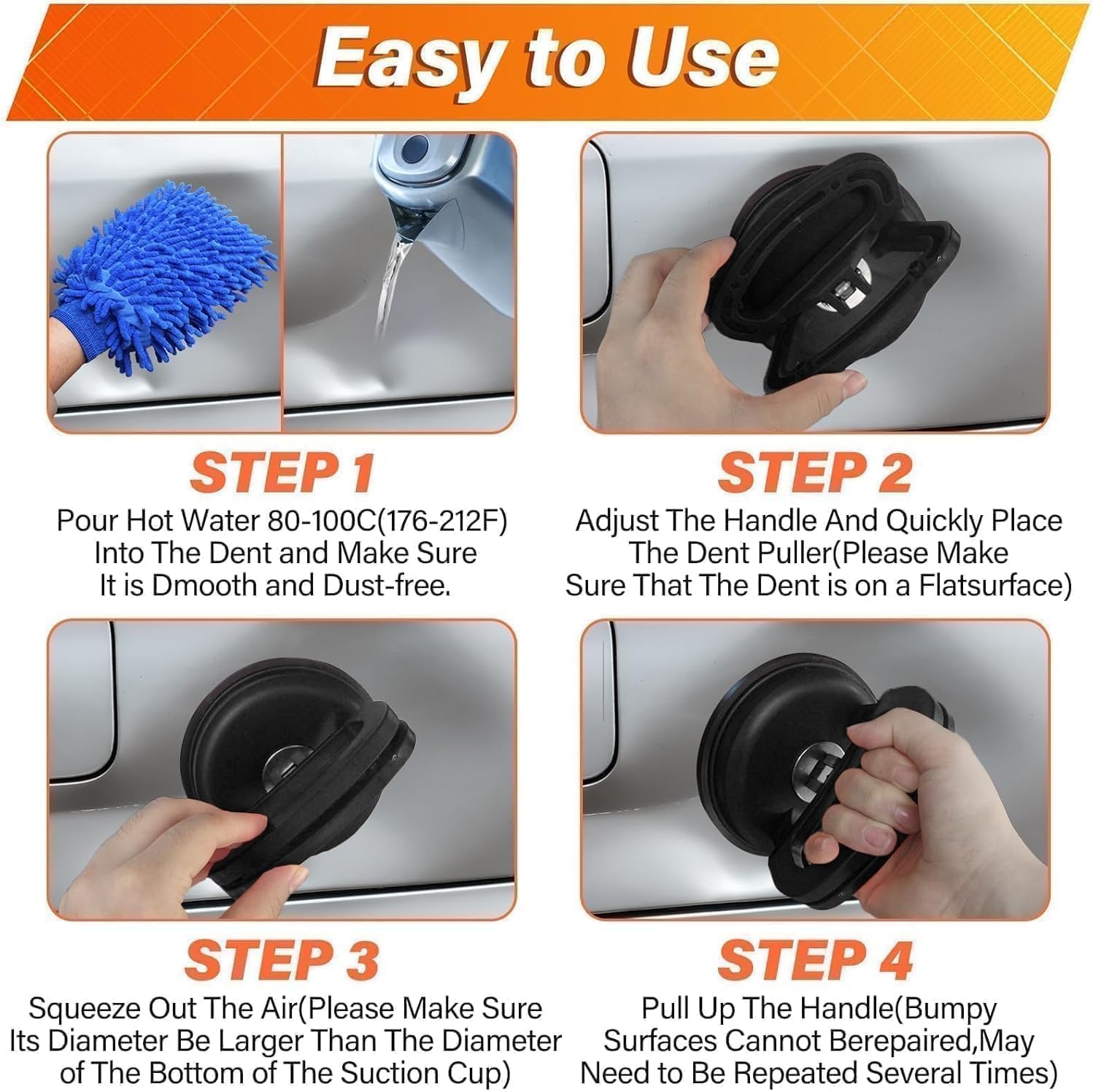 Easy to Use

STEP 1
Pour Hot Water 80-100C(176-212F) Into The Dent and Make Sure It is Dmooth and Dust-free.

STEP 2
Adjust The Handle And Quickly Place The Dent Puller(Please Make Sure That The Dent is on a Flatsurface)

STEP 3
Squeeze Out The Air(Please Make Sure Its Diameter Be Larger Than The Diameter of The Bottom of The Suction Cup)

STEP 4
Pull Up The Handle(Bumpy Surfaces Cannot Berepaired,May Need to Be Repeated Several Times)