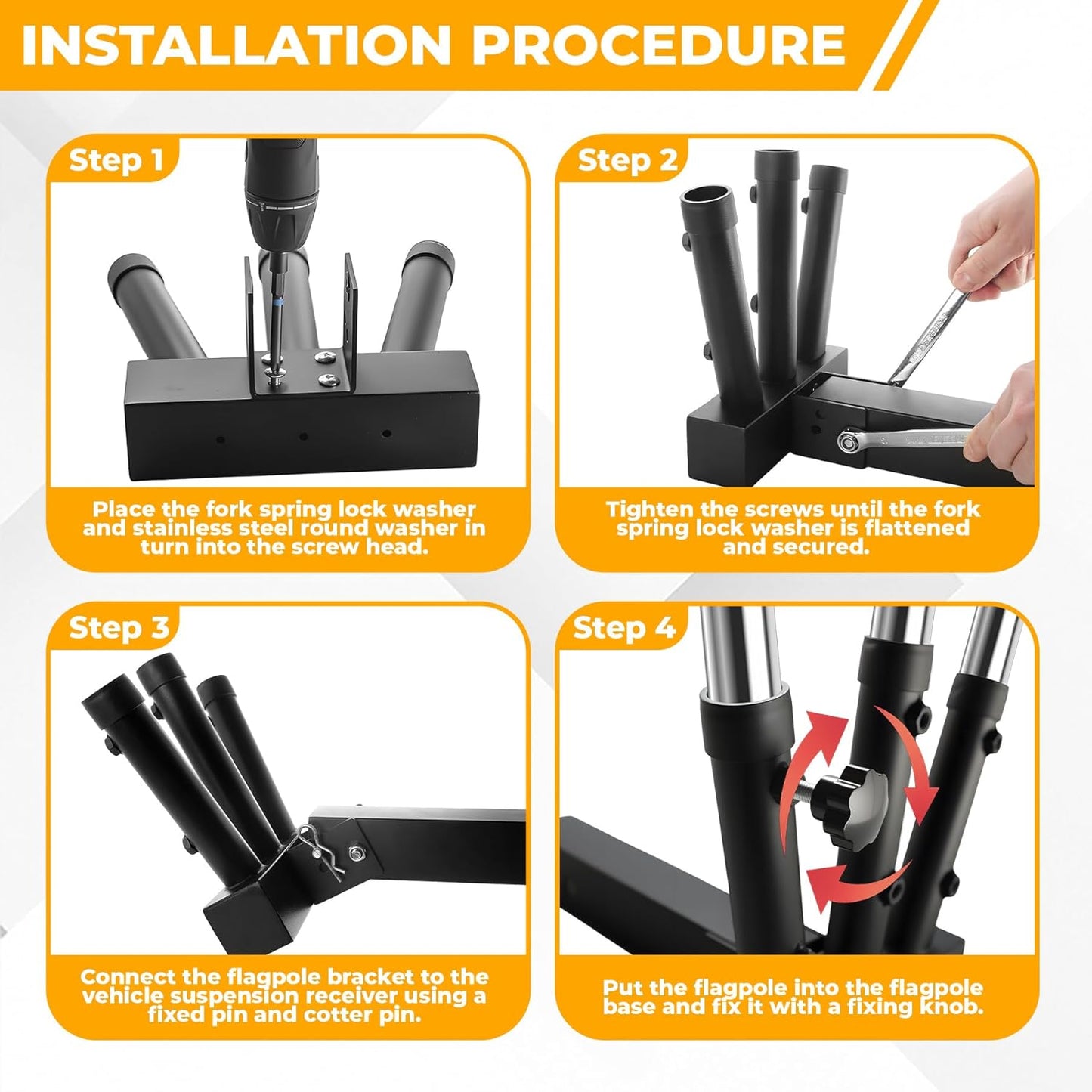 INSTALLATION PROCEDURE

Step 1

Place the fork spring lock washer and stainless steel round washer in turn into the screw head.

Step 2

Tighten the screws until the fork spring lock washer is flattened and secured.

Step 3

Connect the flagpole bracket to the vehicle suspension receiver using a fixed pin and cotter pin.

Step 4

Put the flagpole into the flagpole base and fix it with a fixing knob.