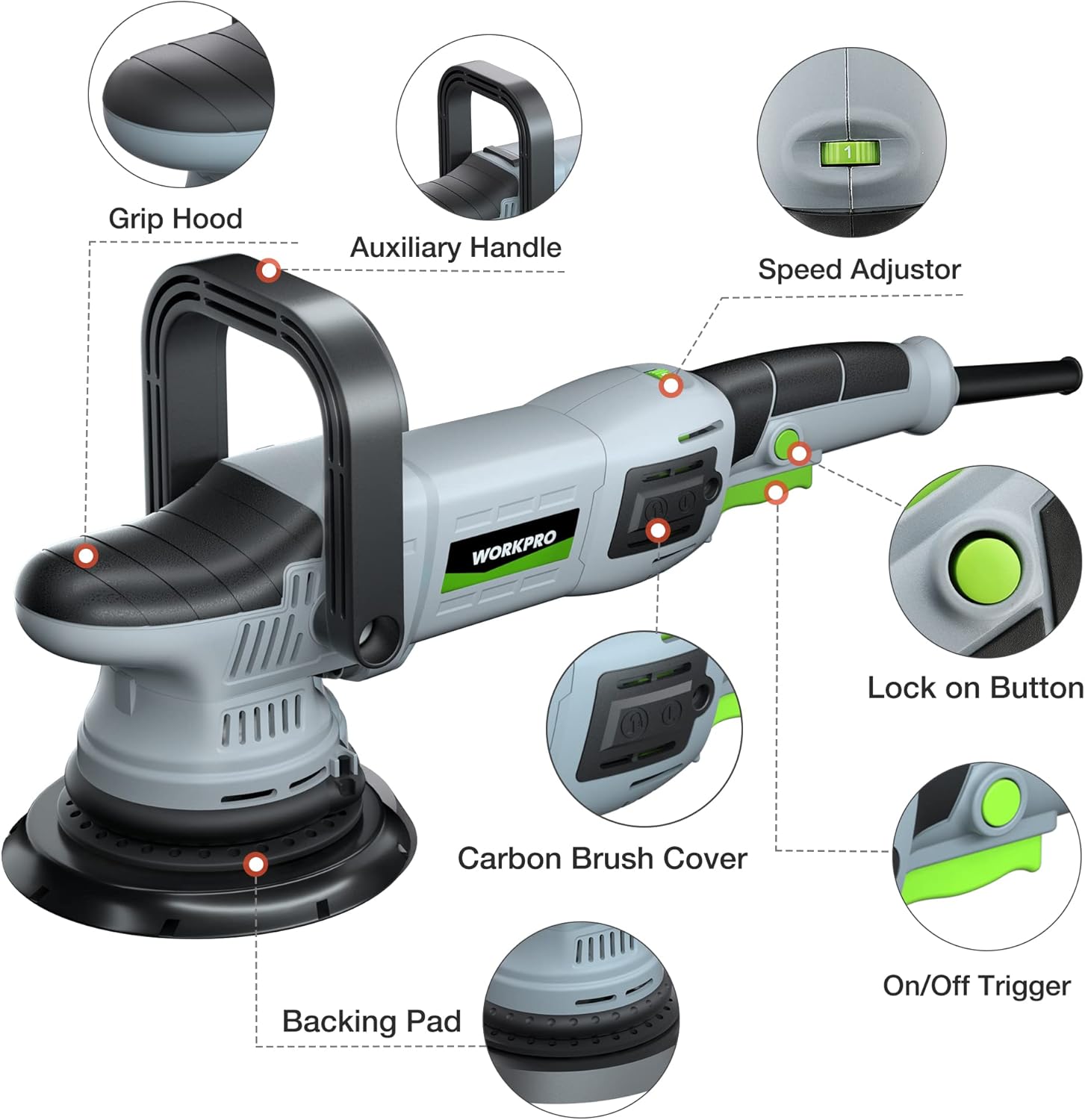 Grip Hood

Auxiliary Handle

1

Speed Adjustor

WORKPRO

Lock on Button

Carbon Brush Cover

On/Off Trigger

Backing Pad