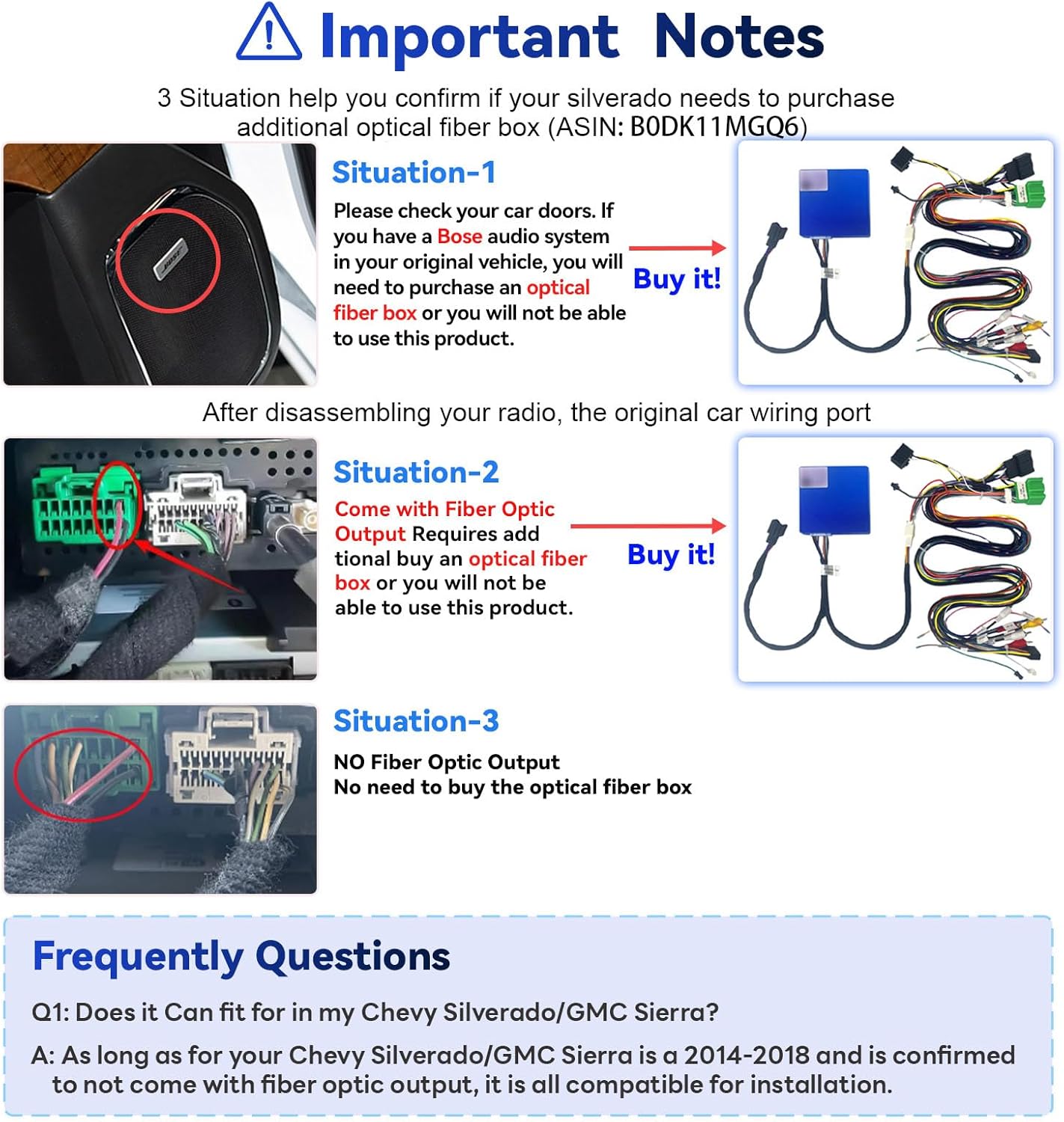 Important Notes

3 Situation help you confirm if your silverado needs to purchase additional optical fiber box (ASIN: B0DK11MGQ6)

BOSE

Situation-1

Please check your car doors. If you have a Bose audio system in your original vehicle, you will need to purchase an optical fiber box or you will not be able to use this product.

Buy it!

After disassembling your radio, the original car wiring port

Situation-2

Come with Fiber Optic Output Requires add tional buy an optical fiber box or you will not be able to use this product.

Buy it!

Situation-3

NO Fiber Optic Output
No need to buy the optical fiber box

Frequently Questions

Q1: Does it Can fit for in my Chevy Silverado/GMC Sierra?

A: As long as for your Chevy Silverado/GMC Sierra is a 2014-2018 and is confirmed to not come with fiber optic output, it is all compatible for installation.