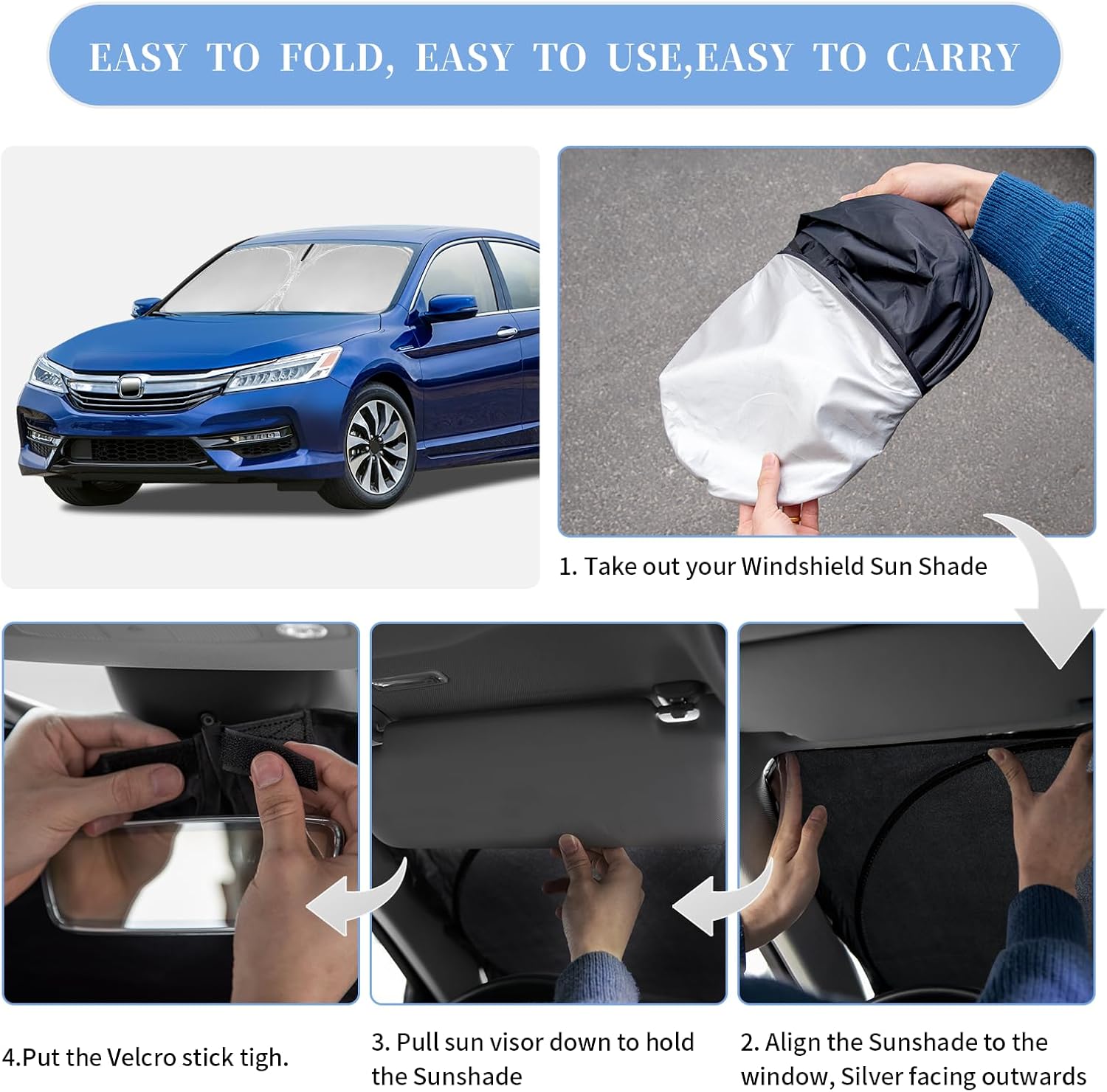 EASY TO FOLD, EASY TO USE,EASY TO CARRY

1. Take out your Windshield Sun Shade

4.Put the Velcro stick tigh.

3. Pull sun visor down to hold the Sunshade

2. Align the Sunshade to the window, Silver facing outwards