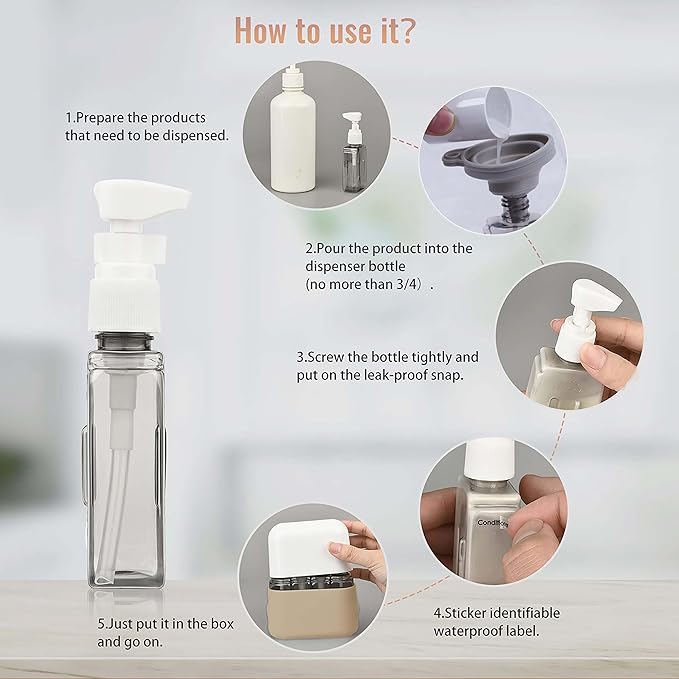 How to use it?

1.Prepare the products that need to be dispensed.

2.Pour the product into the dispenser bottle (no more than 3/4).

3.Screw the bottle tightly and put on the leak-proof snap.

Conditioner

4.Sticker identifiable waterproof label.

5.Just put it in the box and go on.