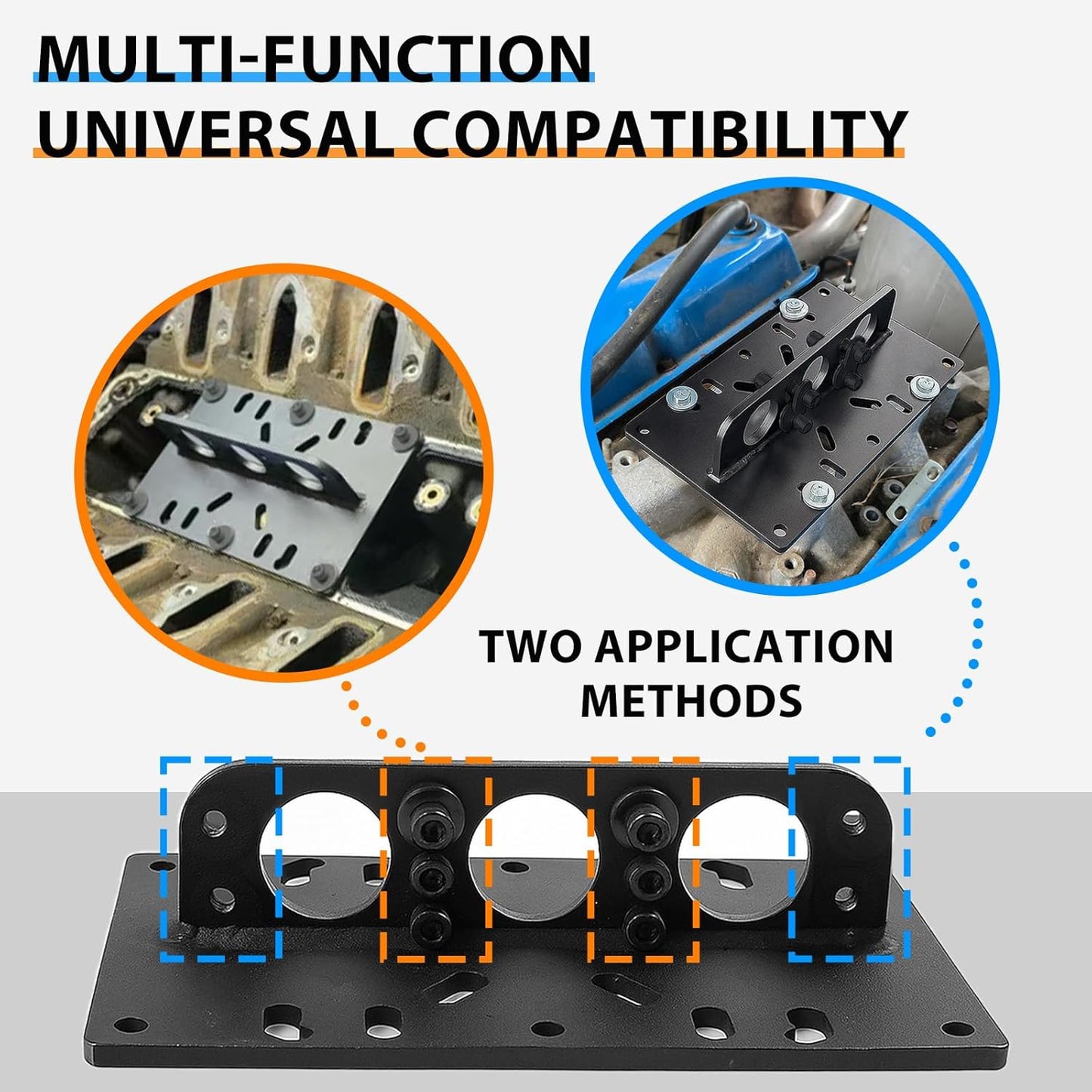 MULTI-FUNCTION
UNIVERSAL COMPATIBILITY

TWO APPLICATION METHODS