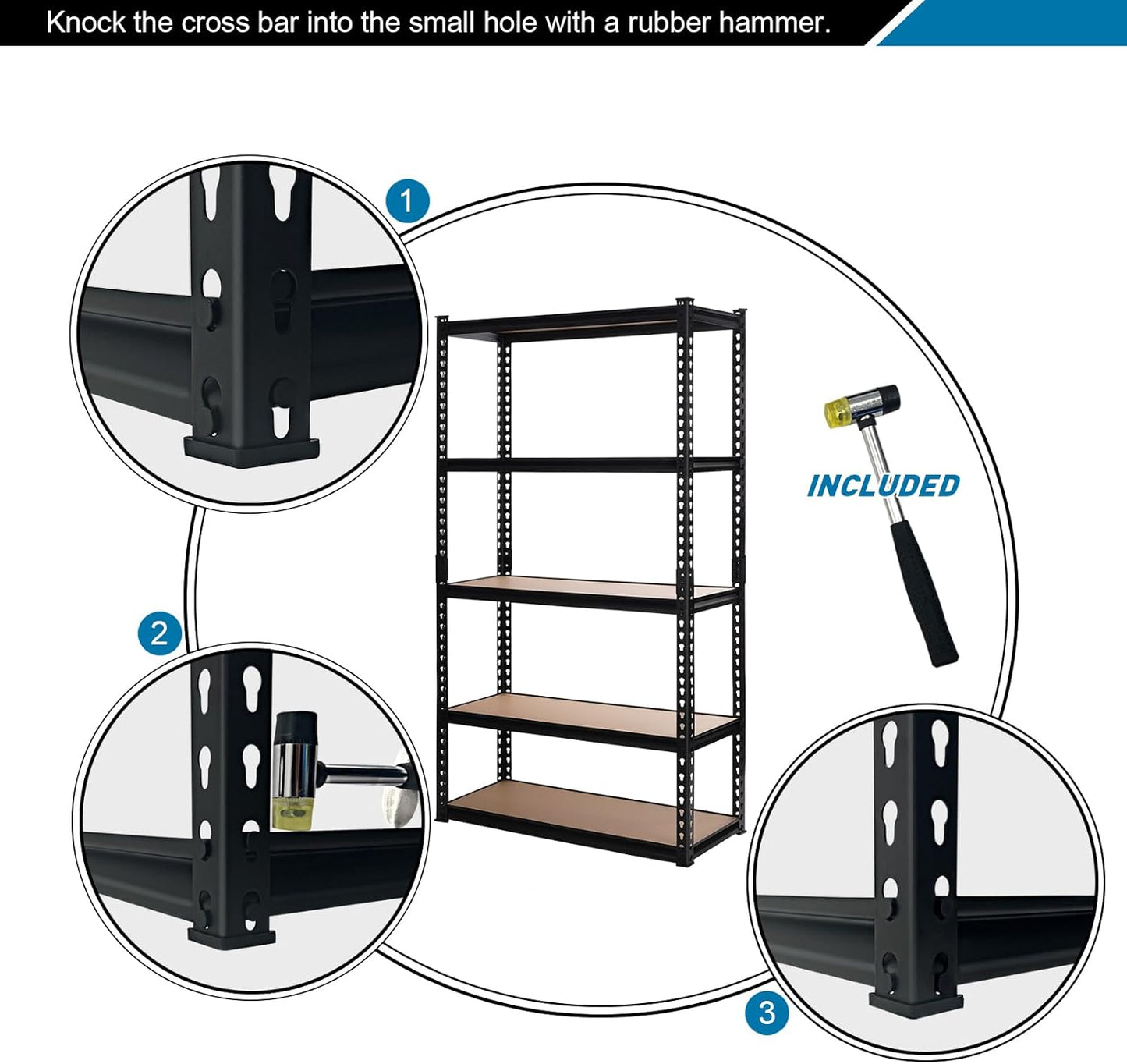 Knock the cross bar into the small hole with a rubber hammer.

1

INCLUDED

2

3