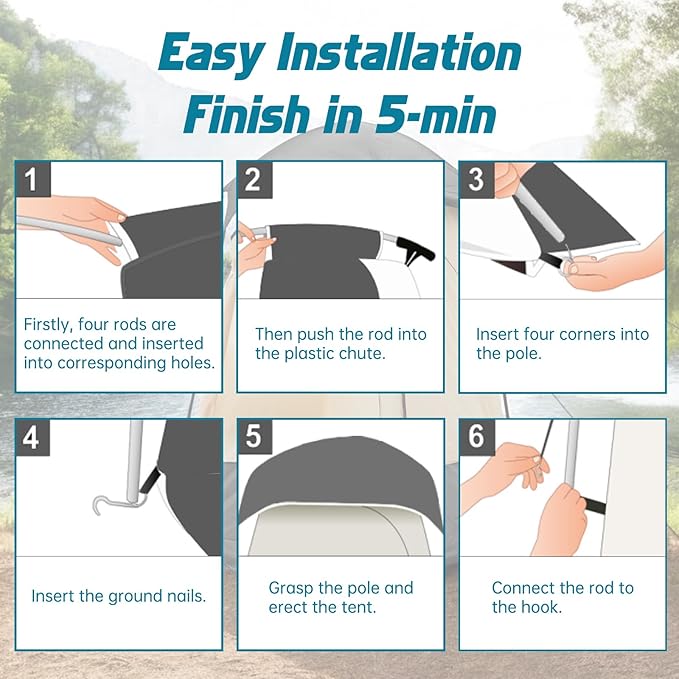 Easy Installation
Finish in 5-min

1
Firstly, four rods are connected and inserted into corresponding holes.

2
Then push the rod into the plastic chute.

3
Insert four corners into the pole.

4
Insert the ground nails.

5
Grasp the pole and erect the tent.

6
Connect the rod to the hook.