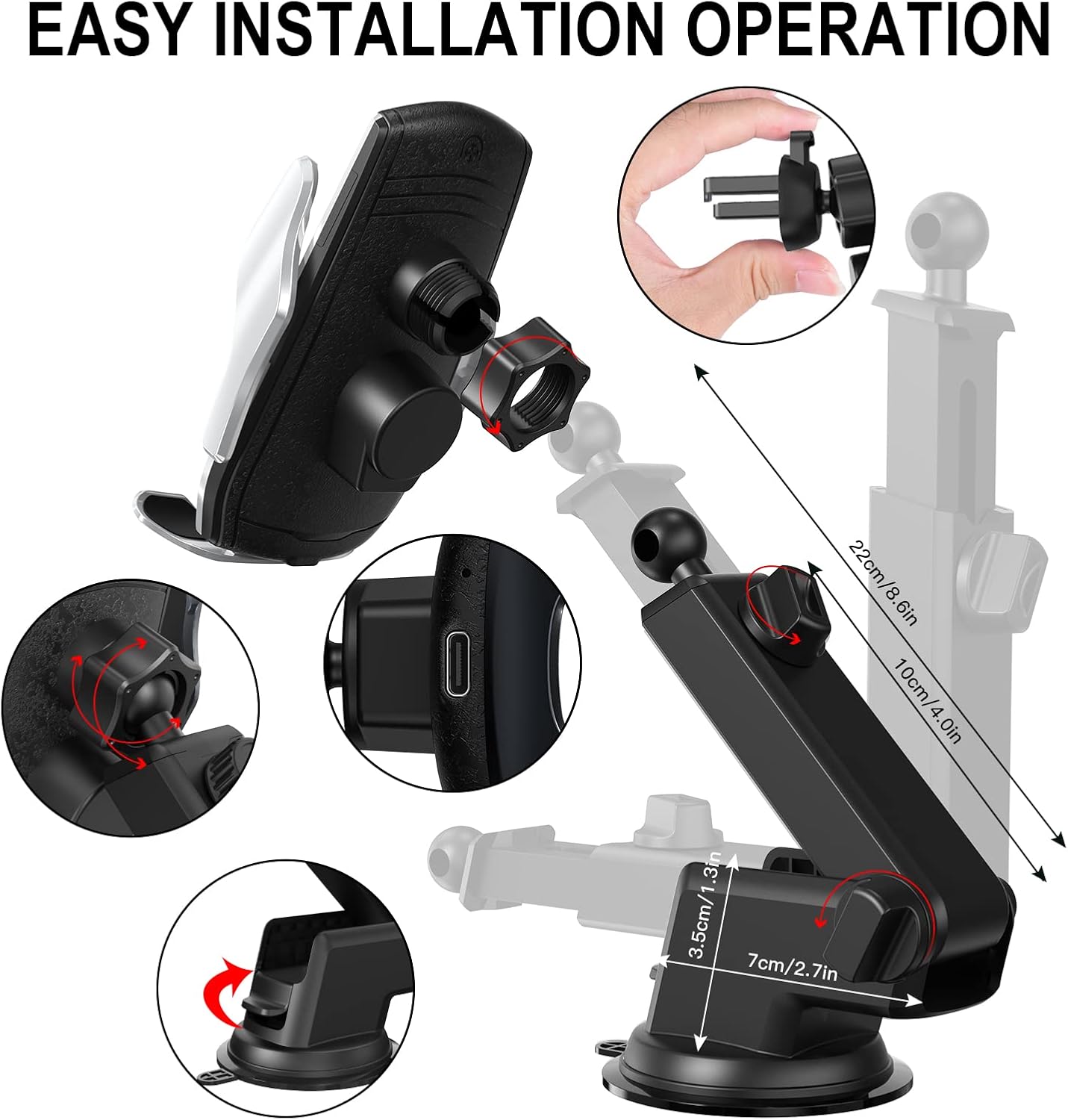 EASY INSTALLATION OPERATION

22cm/8.6in

10cm/4.0in

3.5cm/1.3in

7cm/2.7in