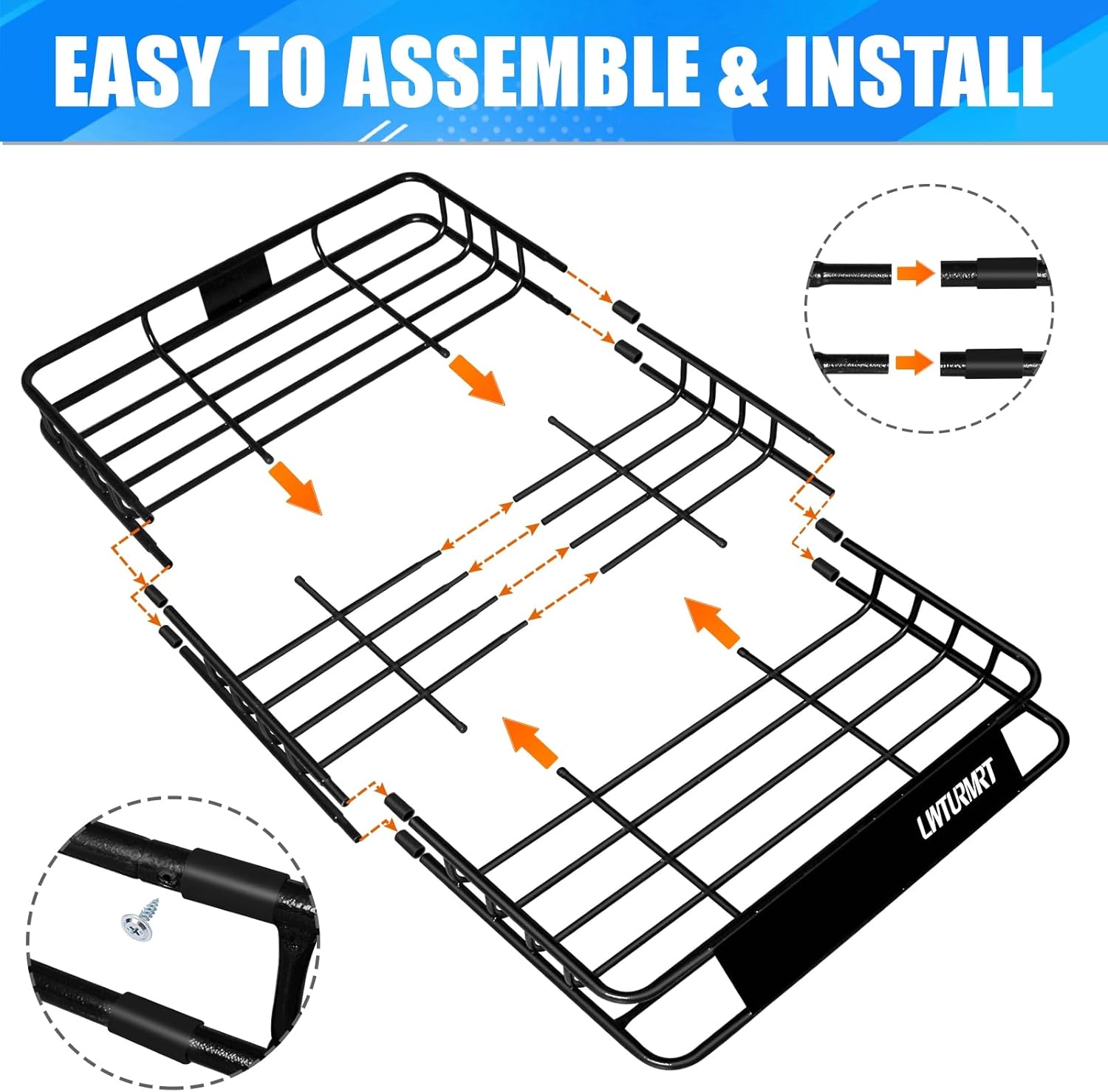 EASY TO ASSEMBLE & INSTALL

LWTURMRT