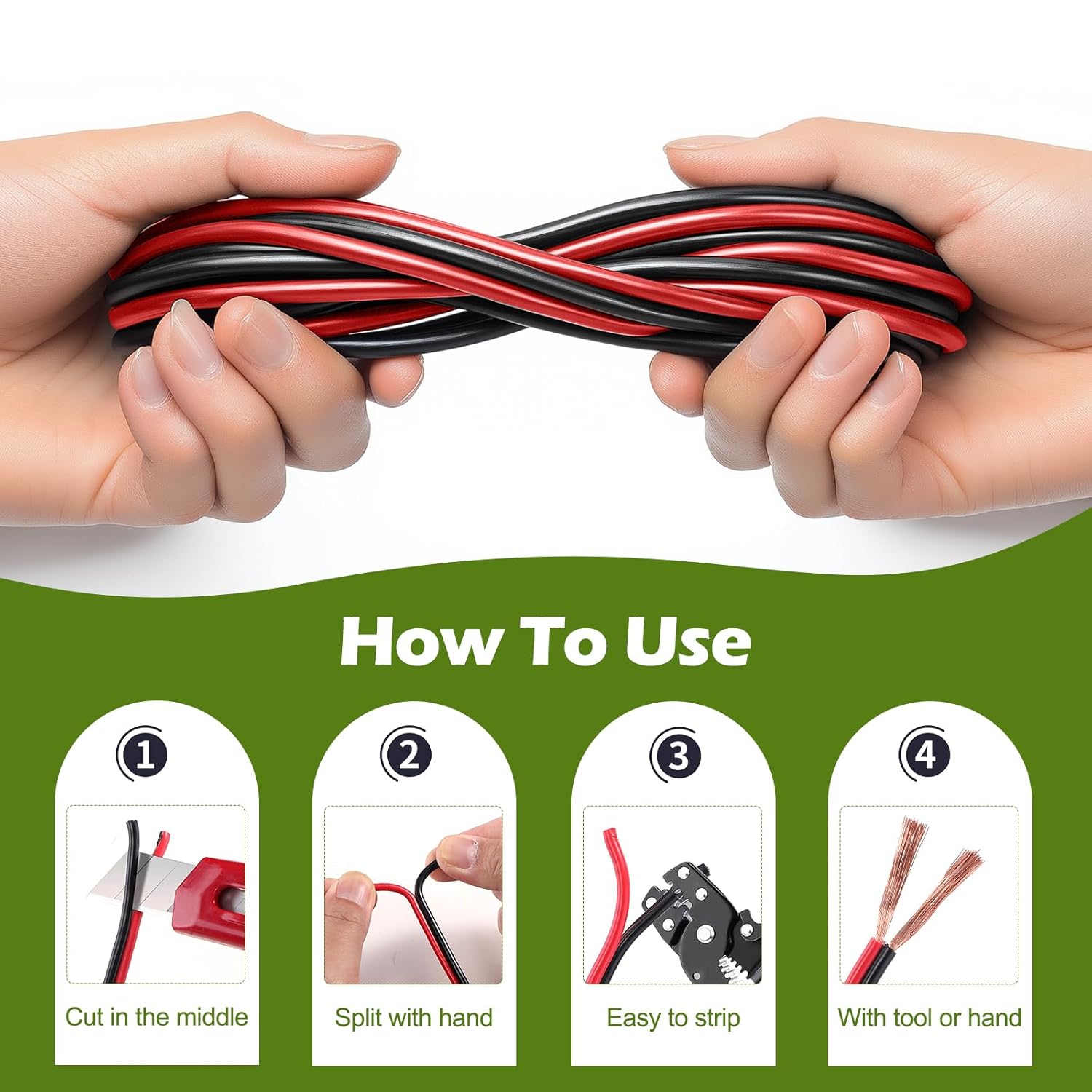 How To Use

1
Cut in the middle

2
Split with hand

3
Easy to strip

4
With tool or hand