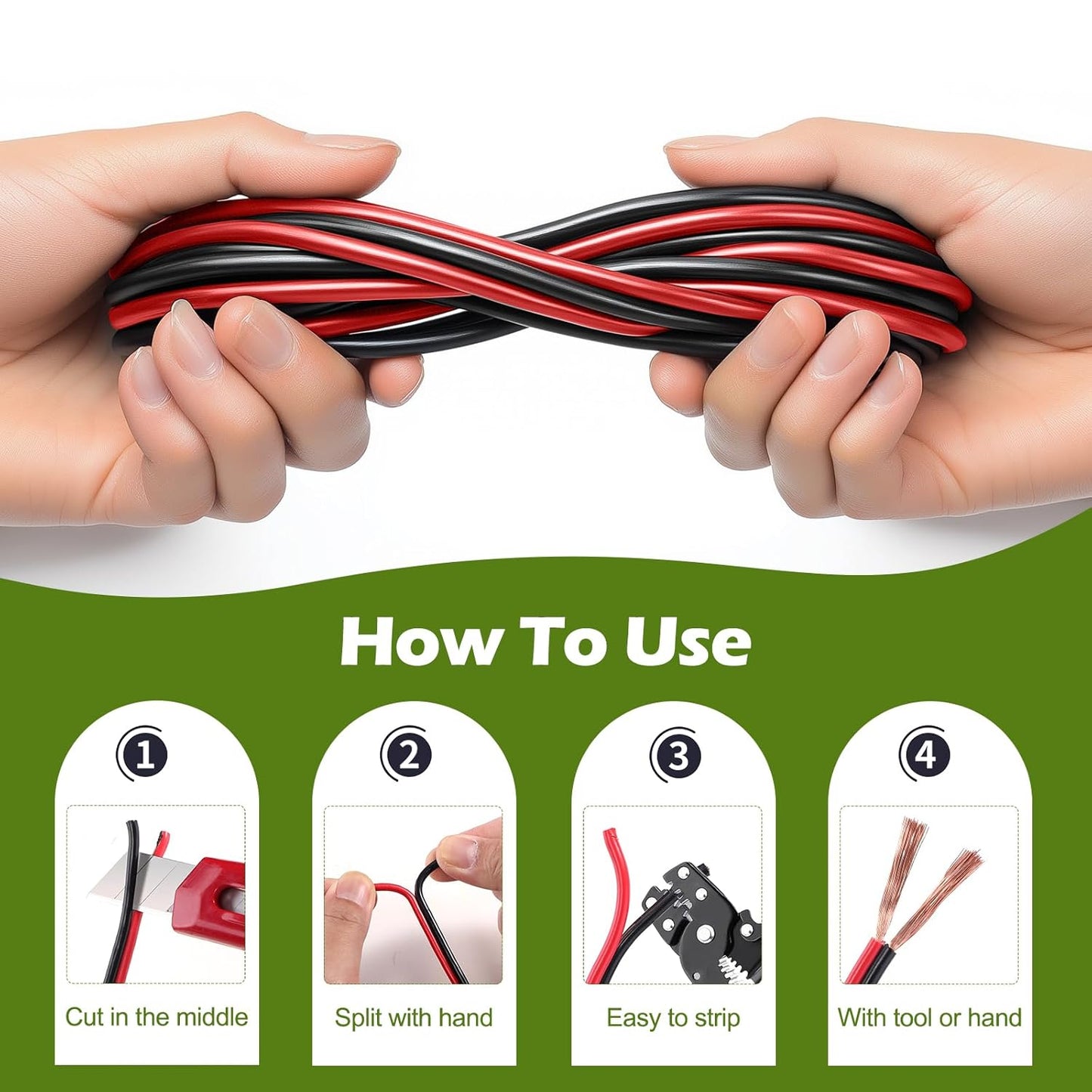 How To Use

1

Cut in the middle

2

Split with hand

3

Easy to strip

4

With tool or hand