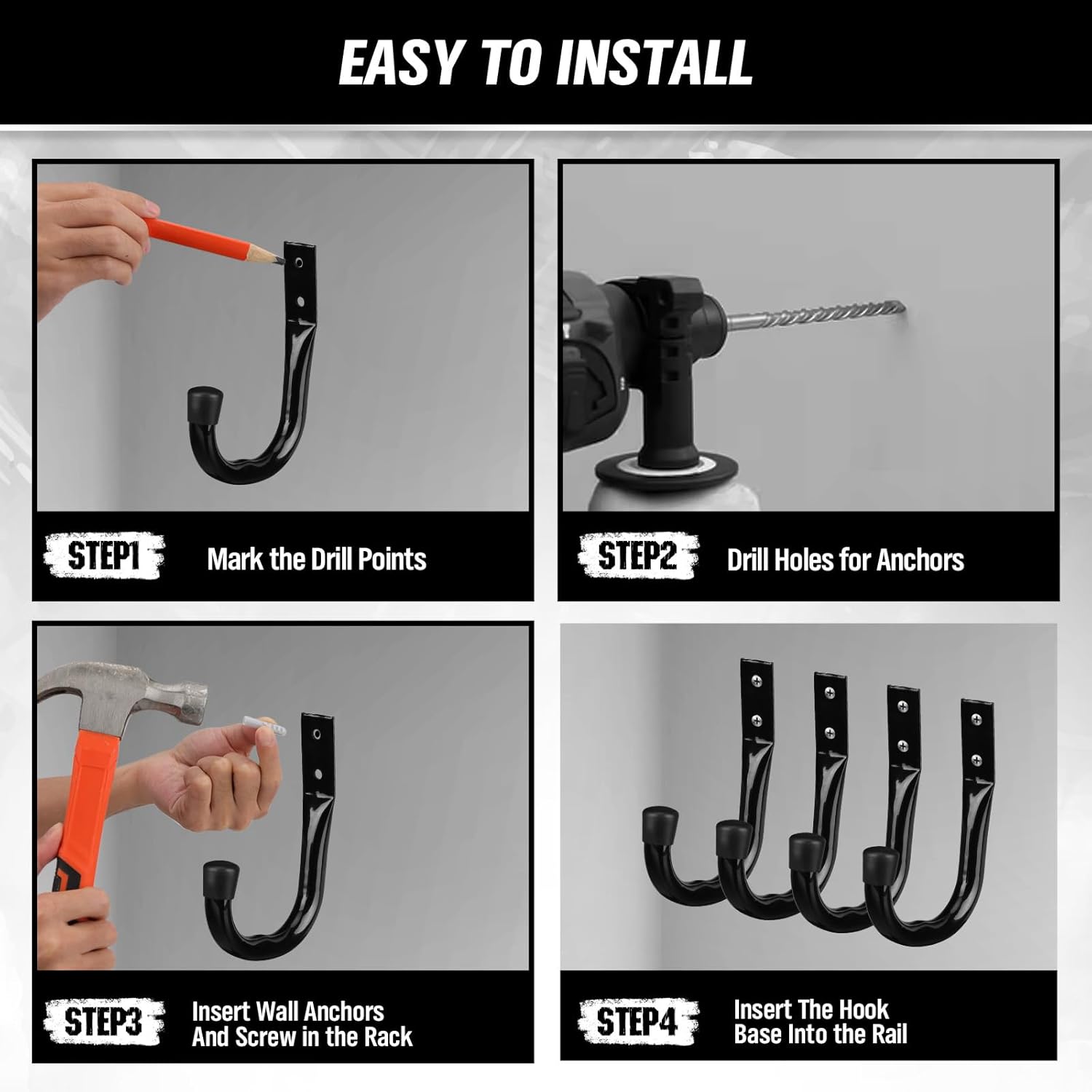 EASY TO INSTALL

STEP1 Mark the Drill Points

STEP2 Drill Holes for Anchors

STEP3 Insert Wall Anchors And Screw in the Rack

STEP4 Insert The Hook Base Into the Rail