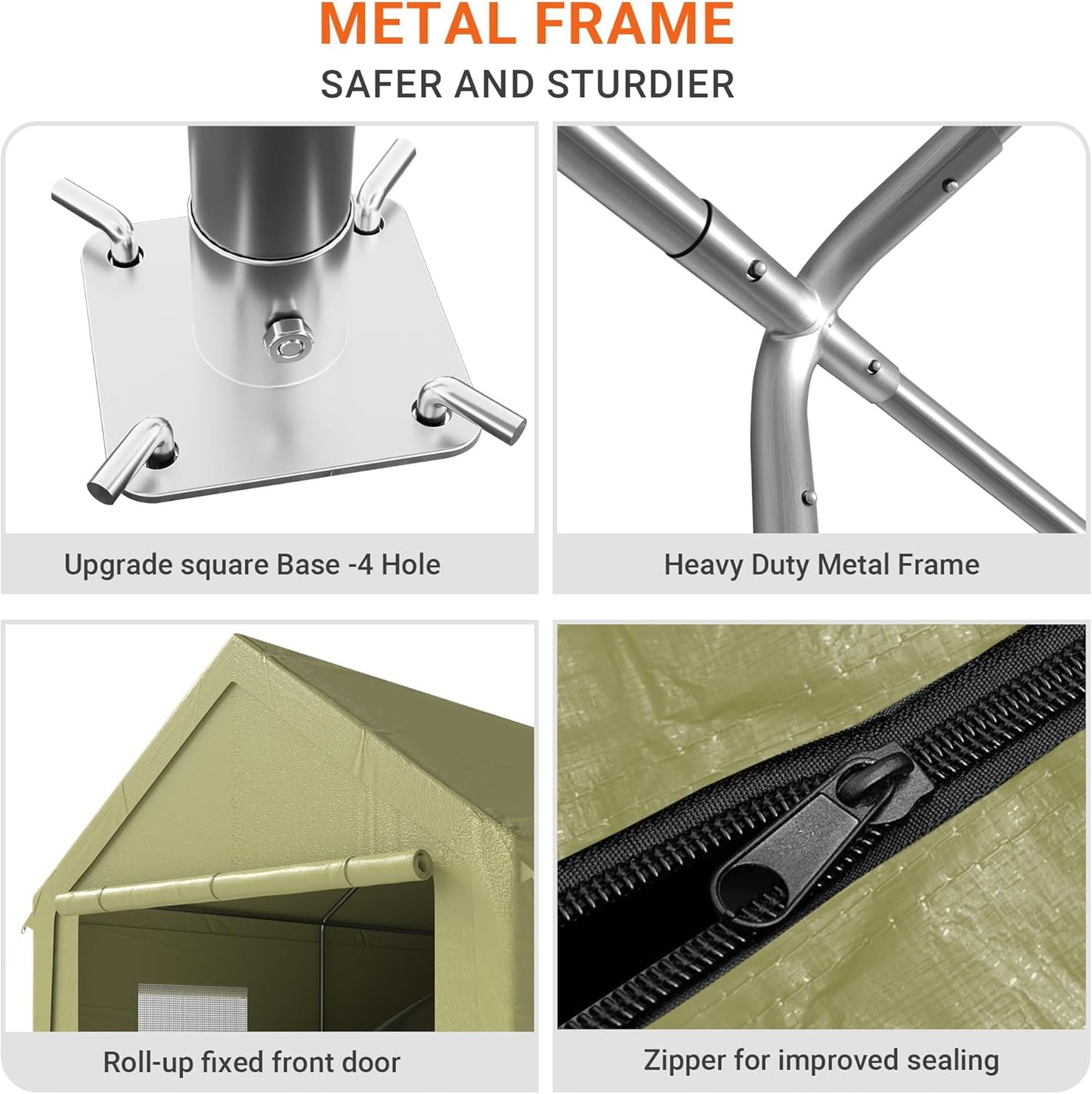 METAL FRAME

SAFER AND STURDIER

Upgrade square Base -4 Hole

Heavy Duty Metal Frame

Roll-up fixed front door

Zipper for improved sealing