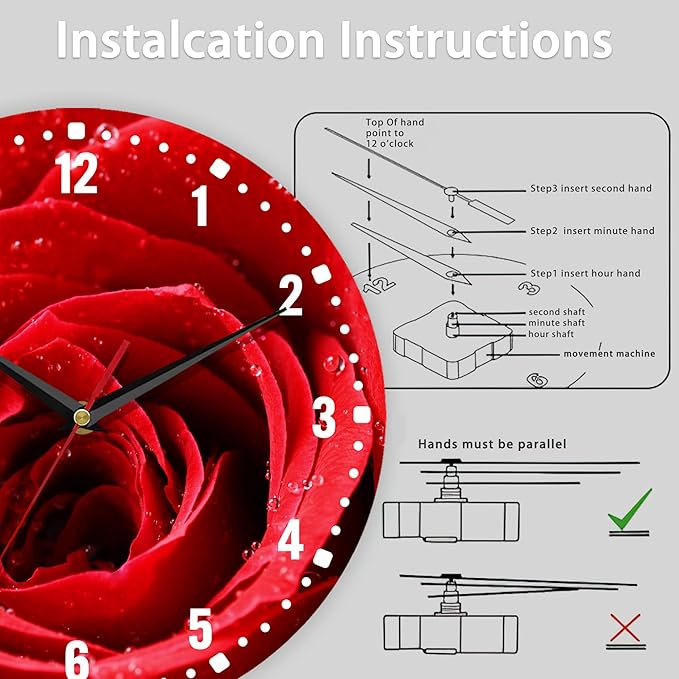 Instalcation Instructions

12
1
2
3
4
5
6

Top Of hand point to 12 o'clock

Step3 insert second hand
Step2 insert minute hand
Step1 insert hour hand

12
3
6

second shaft
minute shaft
hour shaft
movement machine

Hands must be parallel