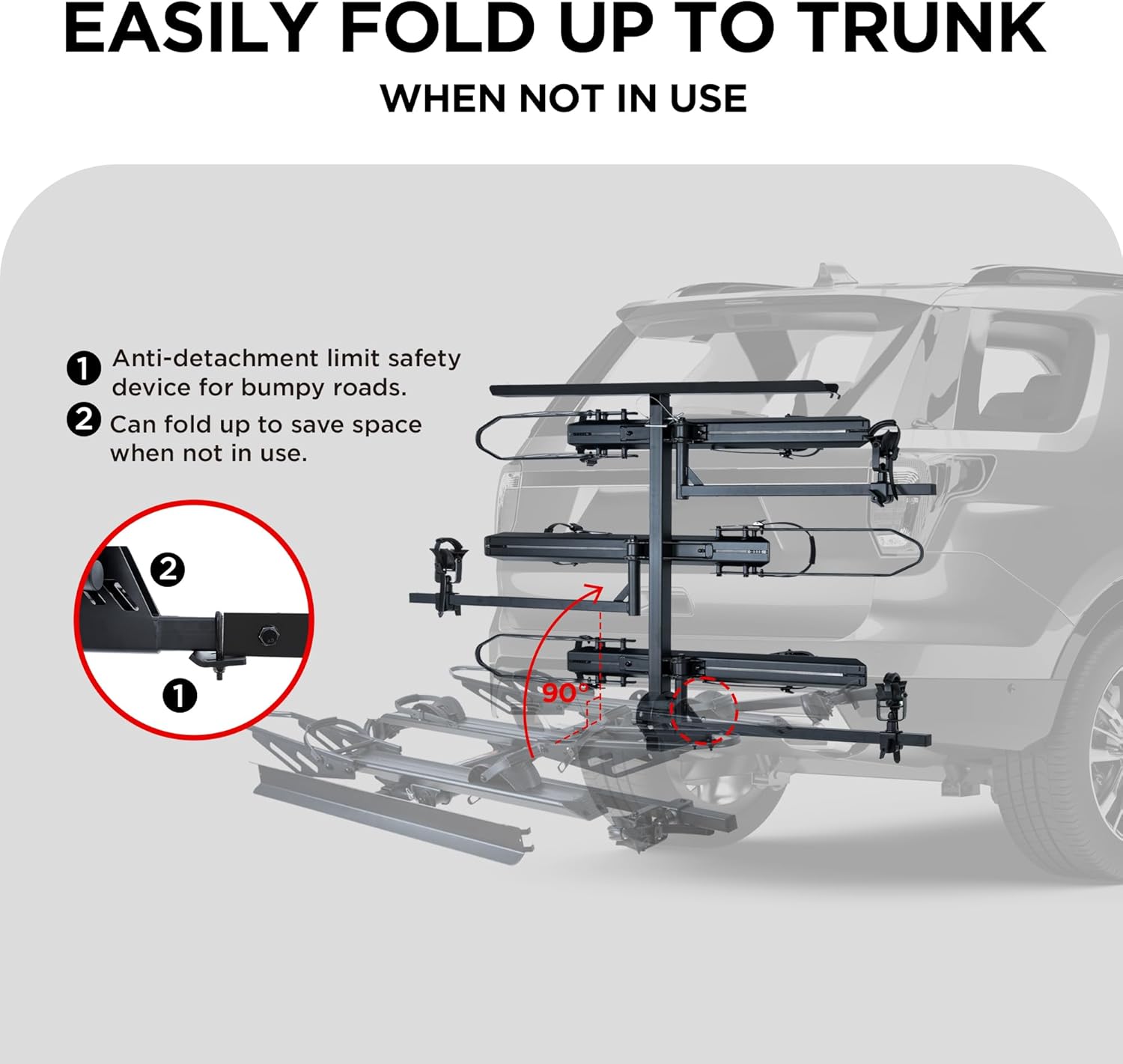 EASILY FOLD UP TO TRUNK

WHEN NOT IN USE

1 Anti-detachment limit safety device for bumpy roads.

2 Can fold up to save space when not in use.

2

1

90°