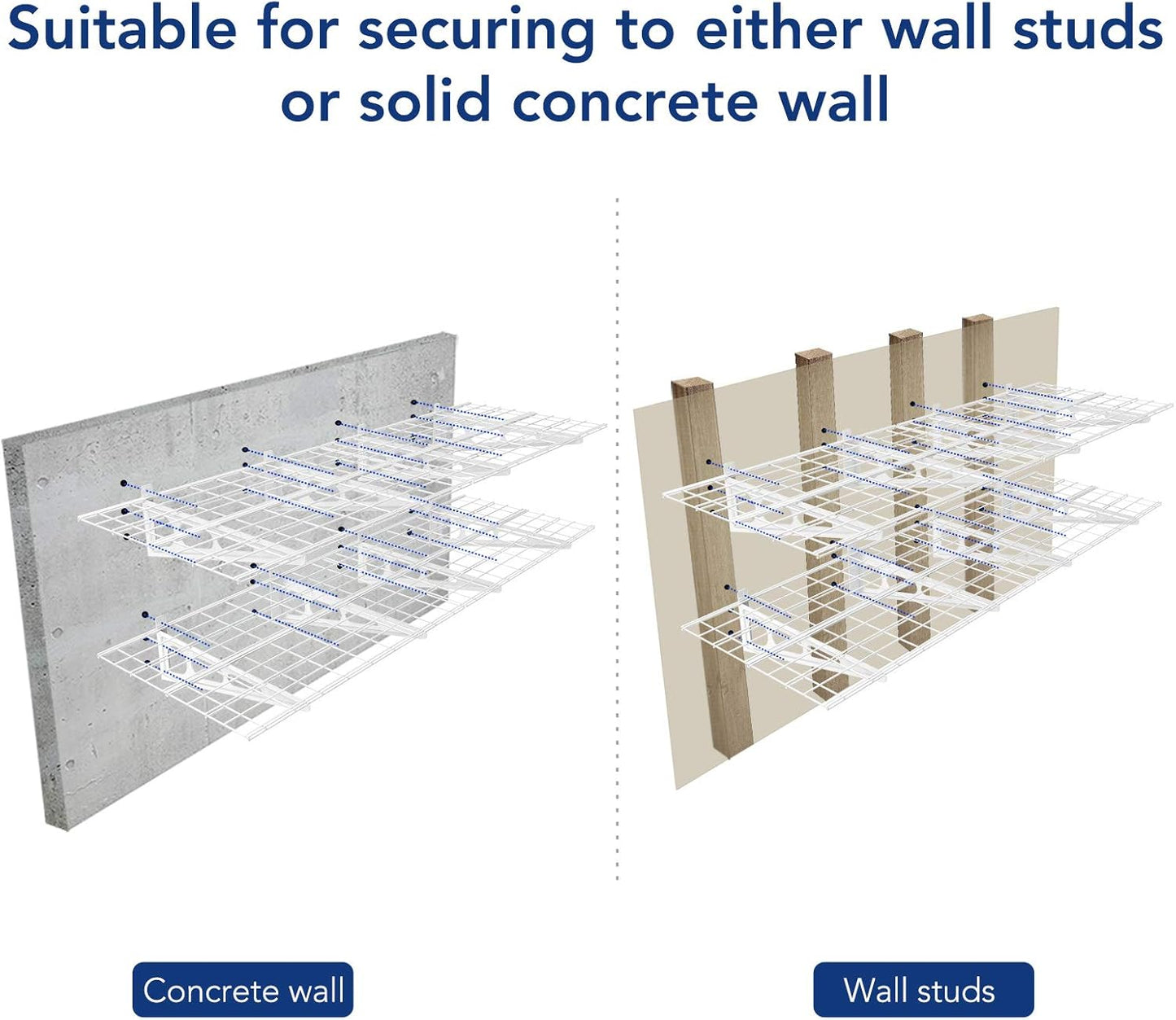 Suitable for securing to either wall studs or solid concrete wall

Concrete wall

Wall studs