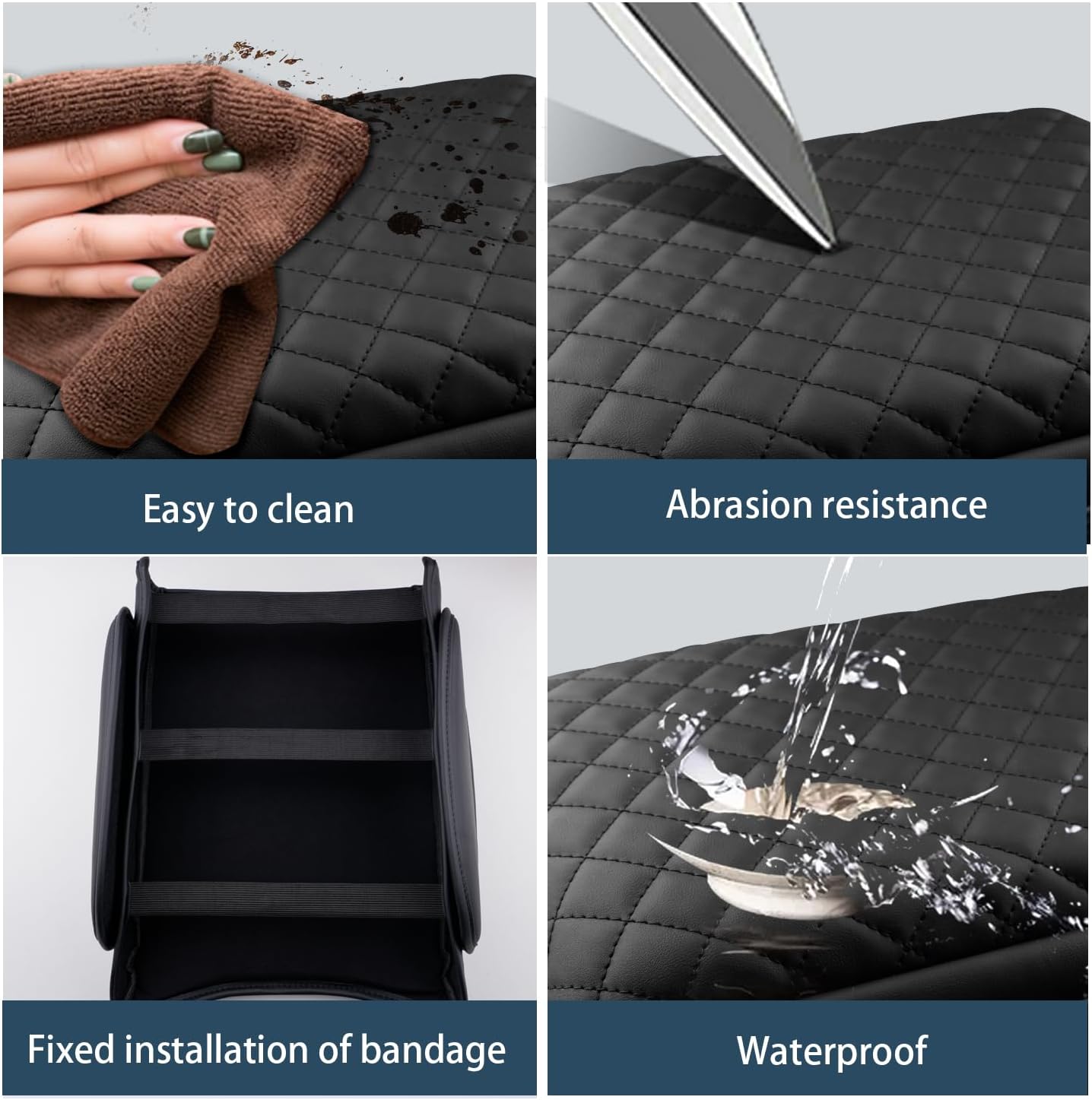 Easy to clean

Abrasion resistance

Fixed installation of bandage

Waterproof