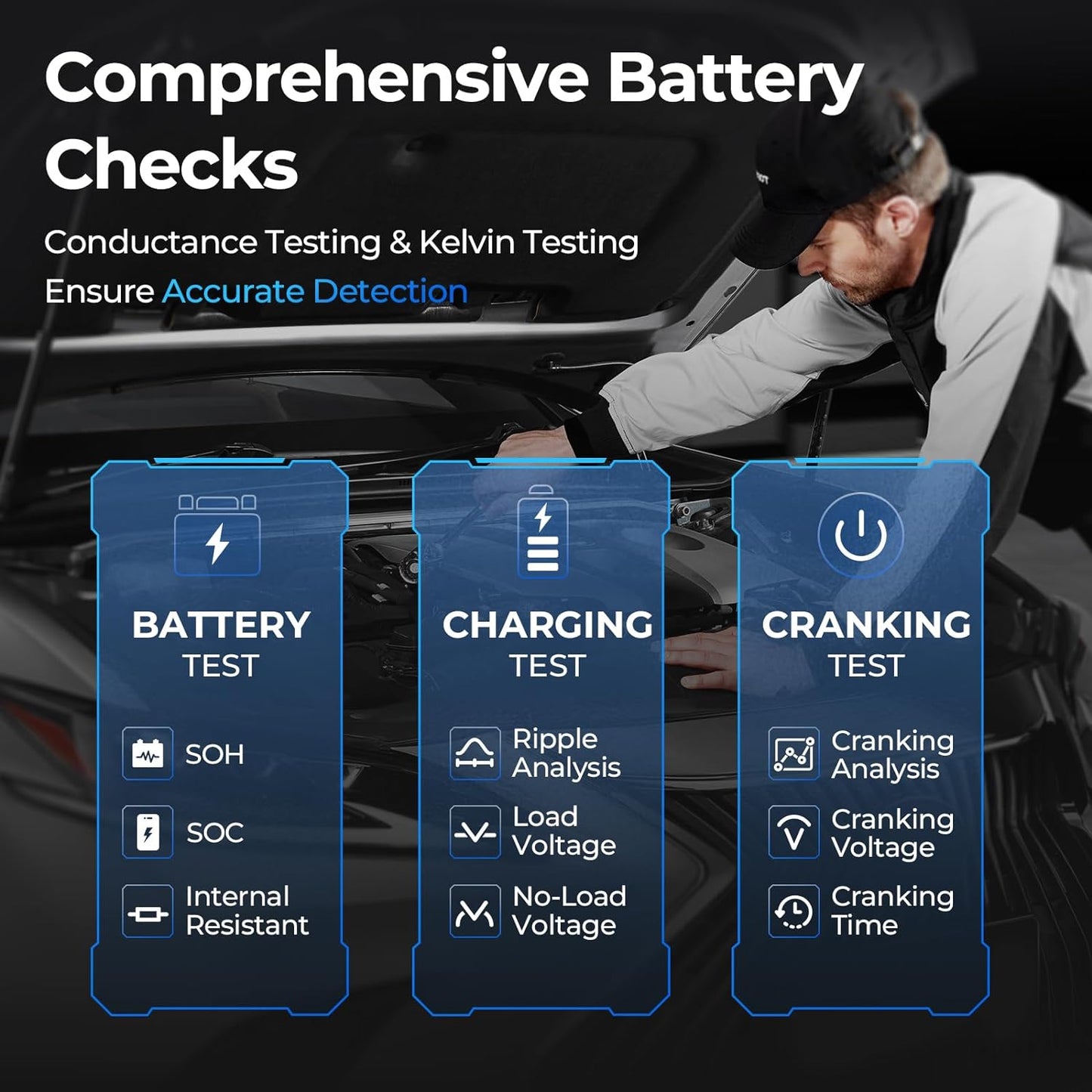 Comprehensive Battery Checks

Conductance Testing & Kelvin Testing
Ensure Accurate Detection

BATTERY TEST

SOH

SOC

Internal Resistant

CHARGING TEST

Ripple Analysis

Load Voltage

No-Load Voltage

CRANKING TEST

Cranking Analysis

Cranking Voltage

Cranking Time