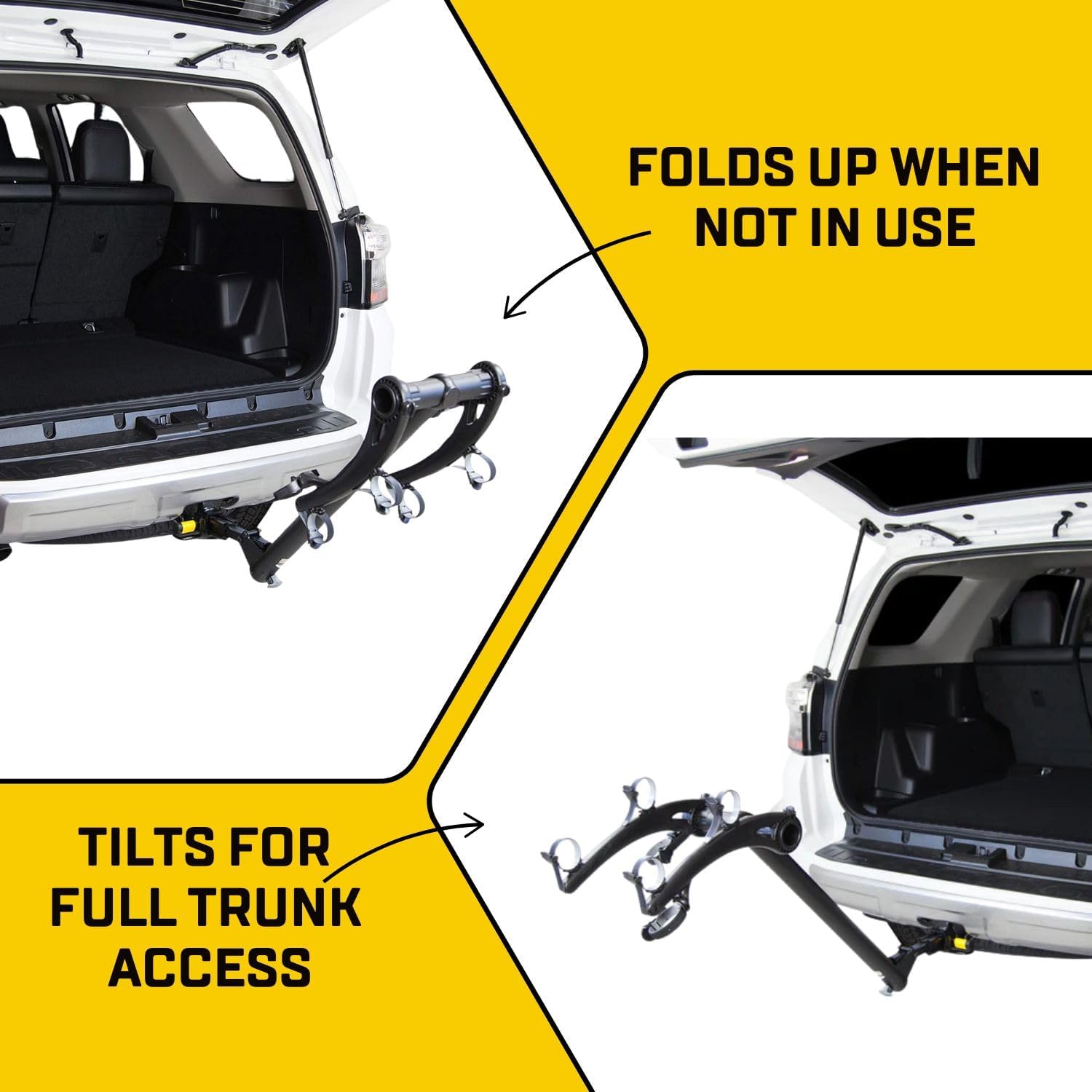 FOLDS UP WHEN NOT IN USE

TILTS FOR FULL TRUNK ACCESS