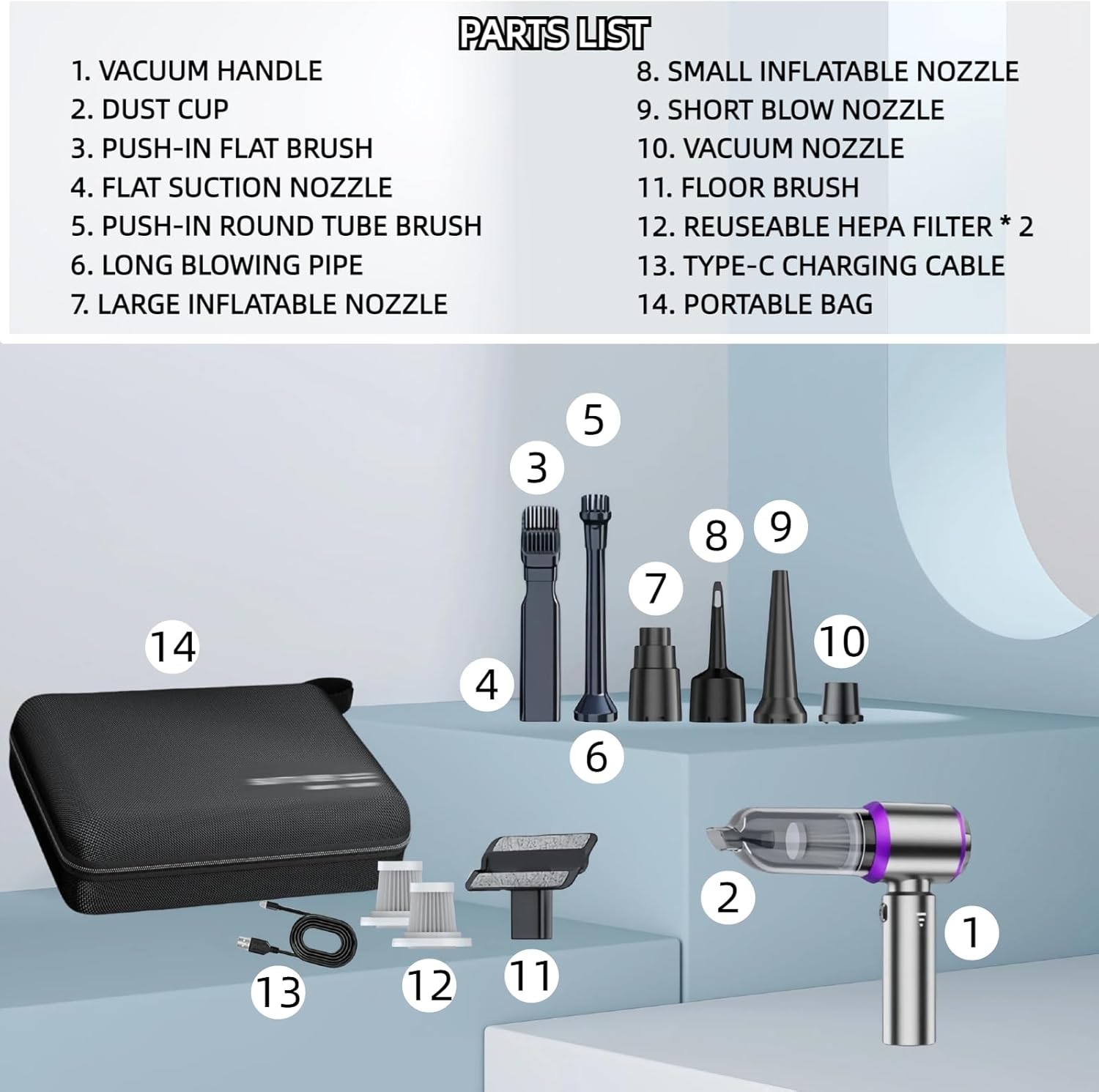 PARTS LIST

1. VACUUM HANDLE
2. DUST CUP
3. PUSH-IN FLAT BRUSH
4. FLAT SUCTION NOZZLE
5. PUSH-IN ROUND TUBE BRUSH
6. LONG BLOWING PIPE
7. LARGE INFLATABLE NOZZLE

8. SMALL INFLATABLE NOZZLE
9. SHORT BLOW NOZZLE
10. VACUUM NOZZLE
11. FLOOR BRUSH
12. REUSEABLE HEPA FILTER * 2
13. TYPE-C CHARGING CABLE
14. PORTABLE BAG

5
3
8
9
7
14
10
4
6
2
1
13
12
11