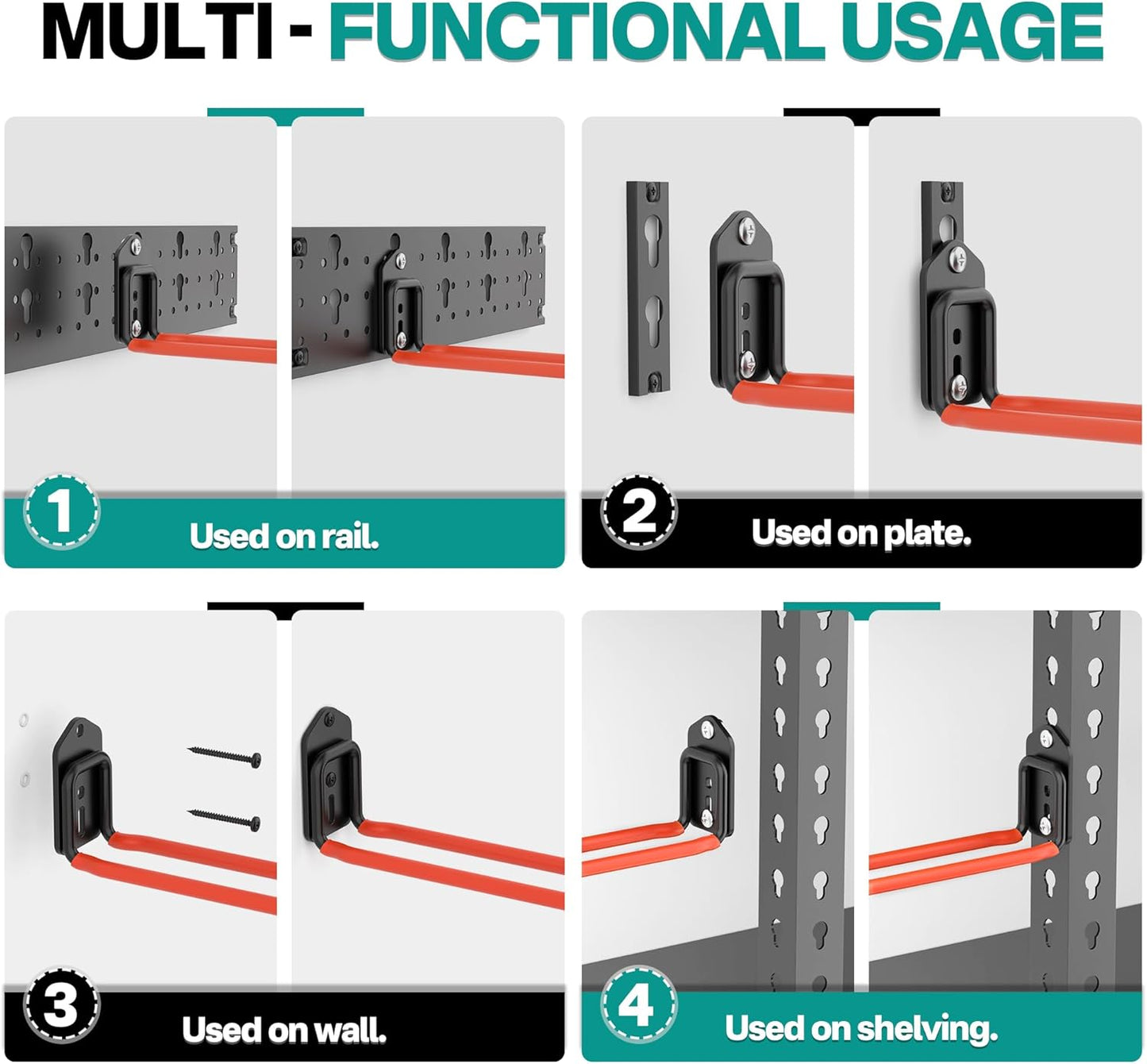 MULTI - FUNCTIONAL USAGE

1 Used on rail.

2 Used on plate.

3 Used on wall.

4 Used on shelving.