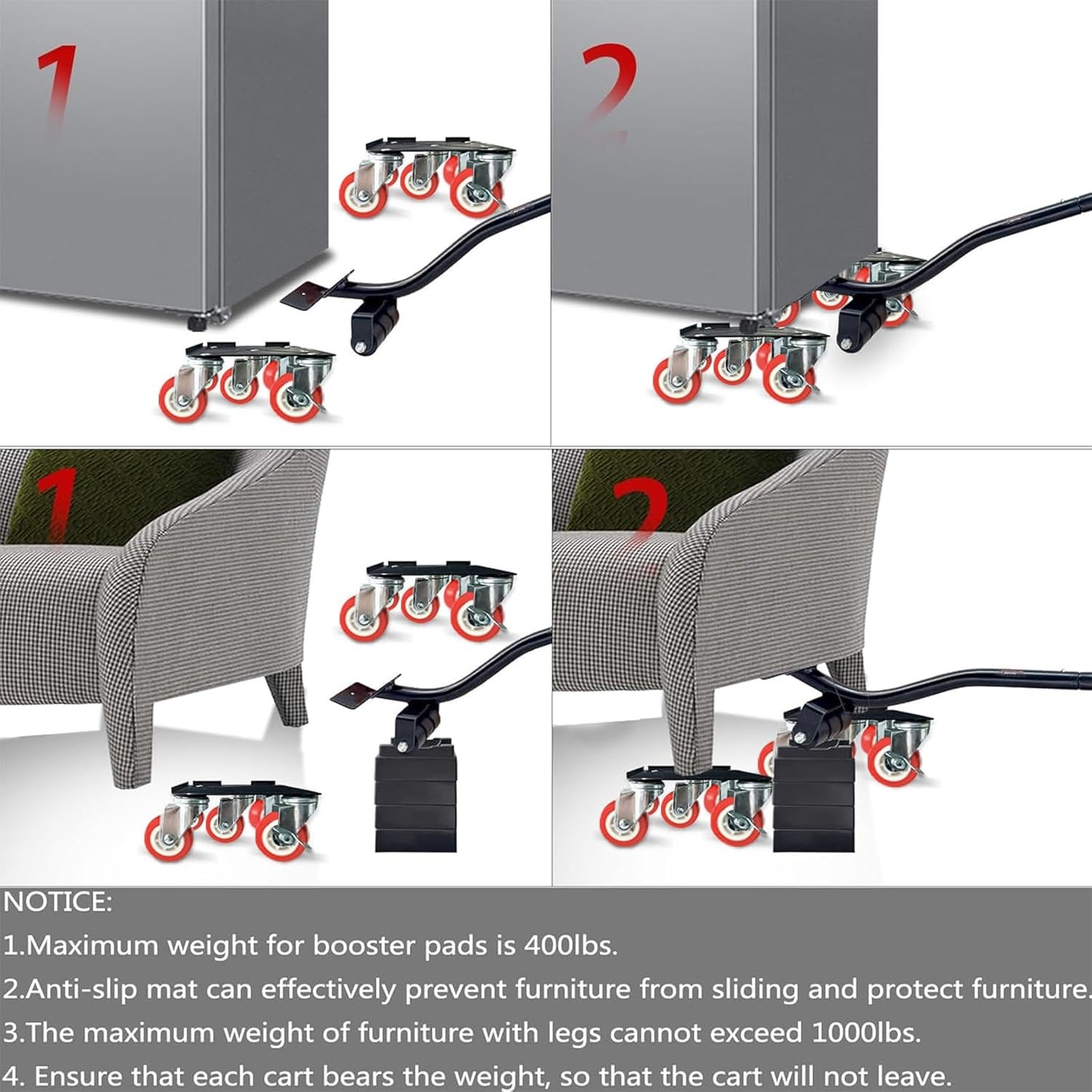 1

2

1

2

NOTICE:
1.Maximum weight for booster pads is 400lbs.
2.Anti-slip mat can effectively prevent furniture from sliding and protect furniture.
3.The maximum weight of furniture with legs cannot exceed 1000lbs.
4. Ensure that each cart bears the weight, so that the cart will not leave.