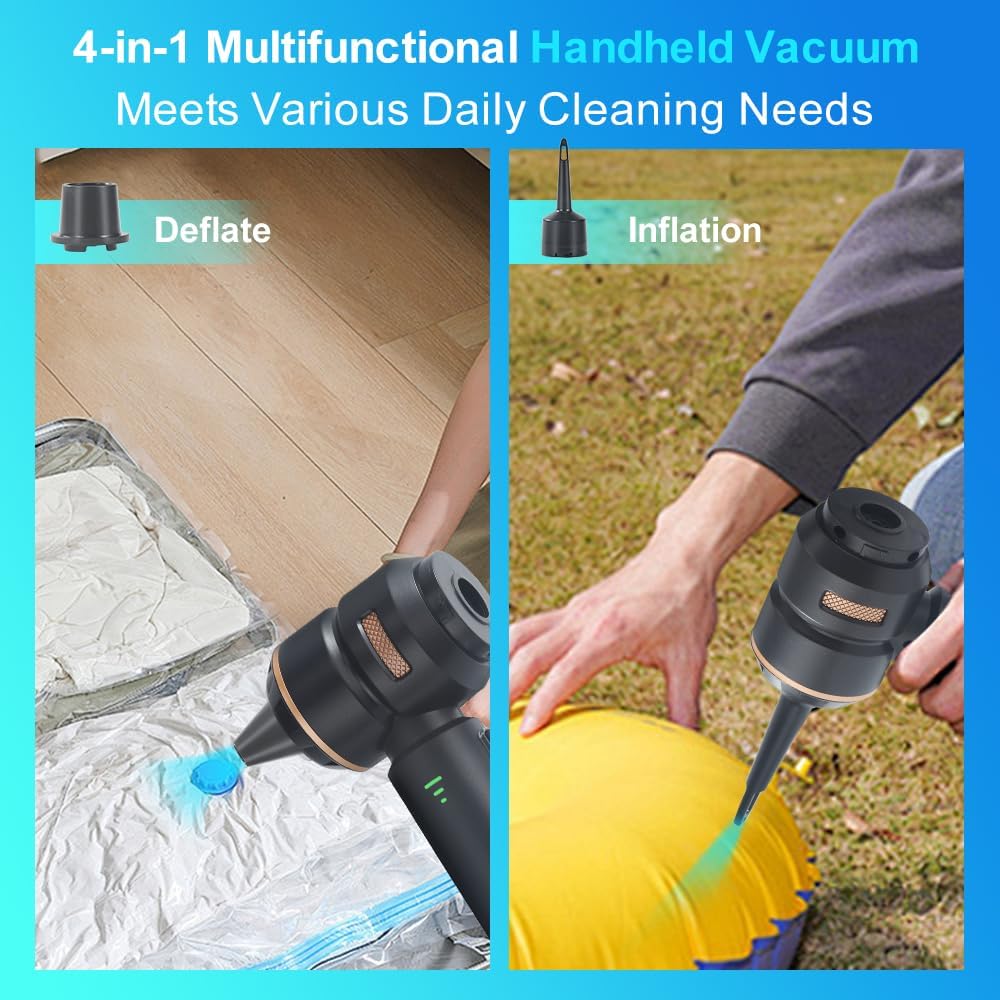 4-in-1 Multifunctional Handheld Vacuum
Meets Various Daily Cleaning Needs

Deflate

Inflation