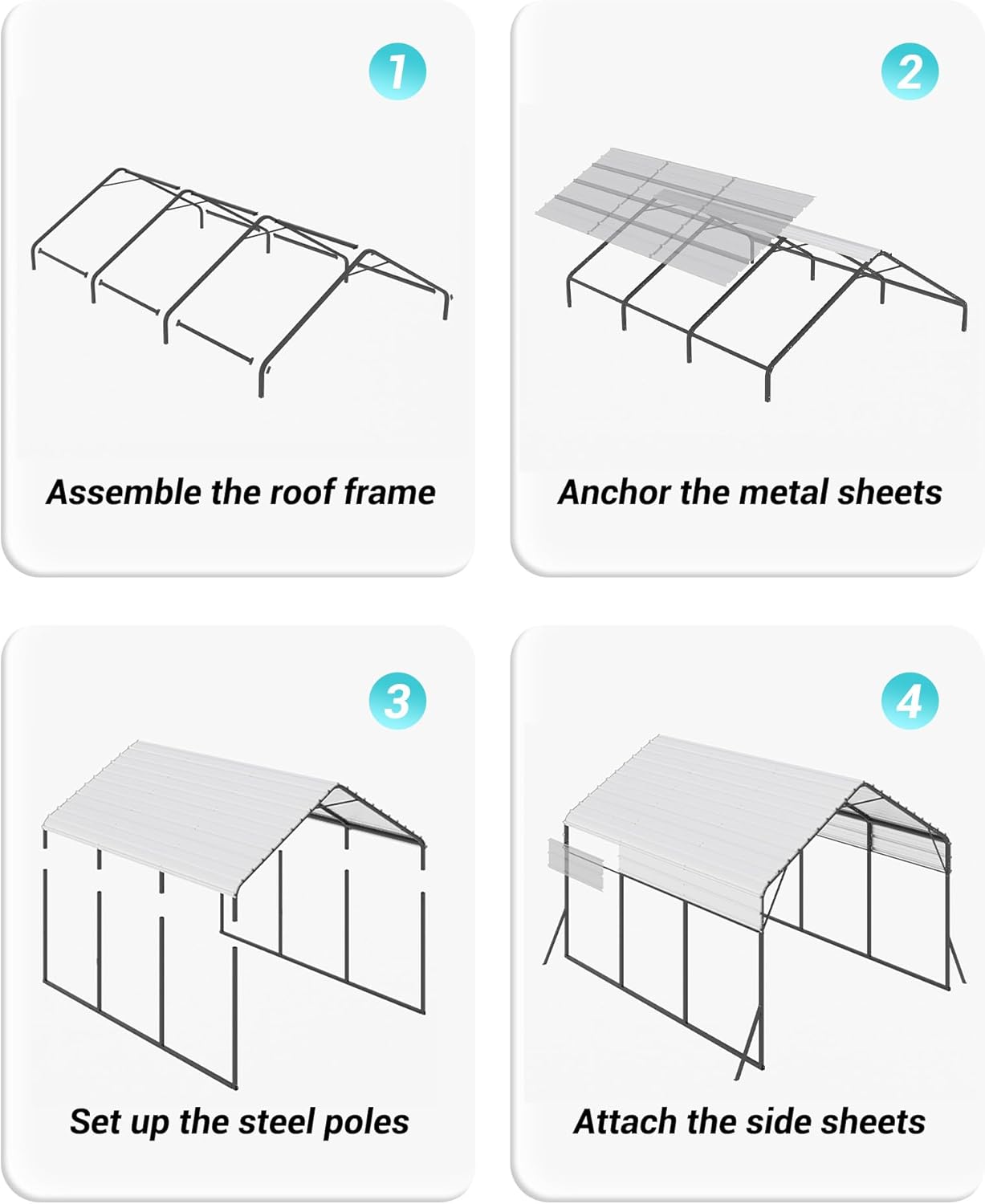 1

Assemble the roof frame

2

Anchor the metal sheets

3

Set up the steel poles

4

Attach the side sheets