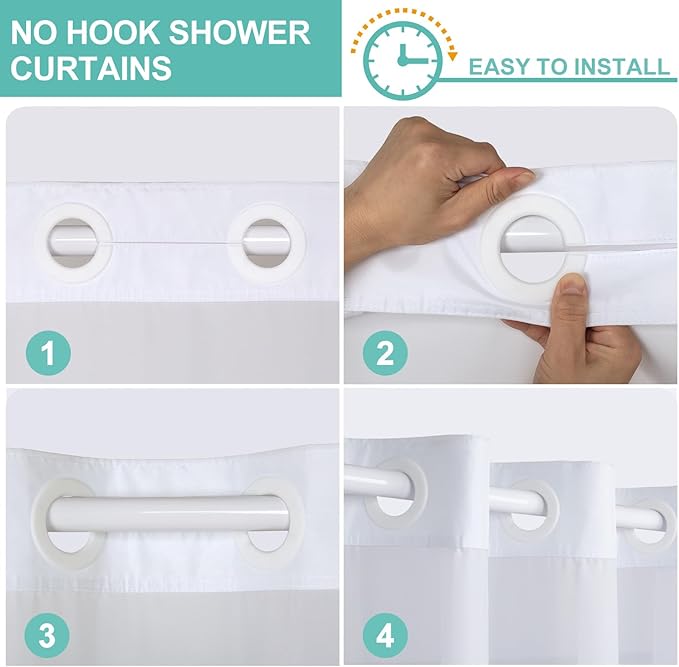 NO HOOK SHOWER CURTAINS

EASY TO INSTALL

1

2

3

4