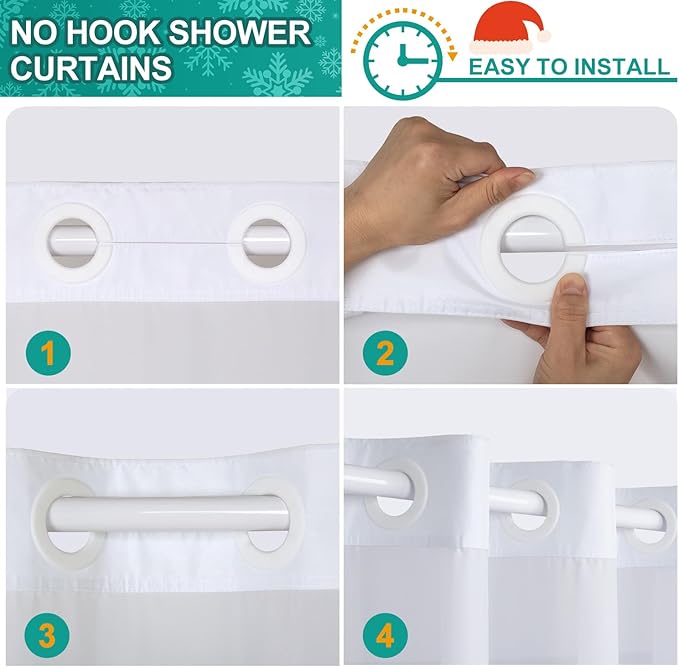 NO HOOK SHOWER CURTAINS

EASY TO INSTALL

1

2

3

4